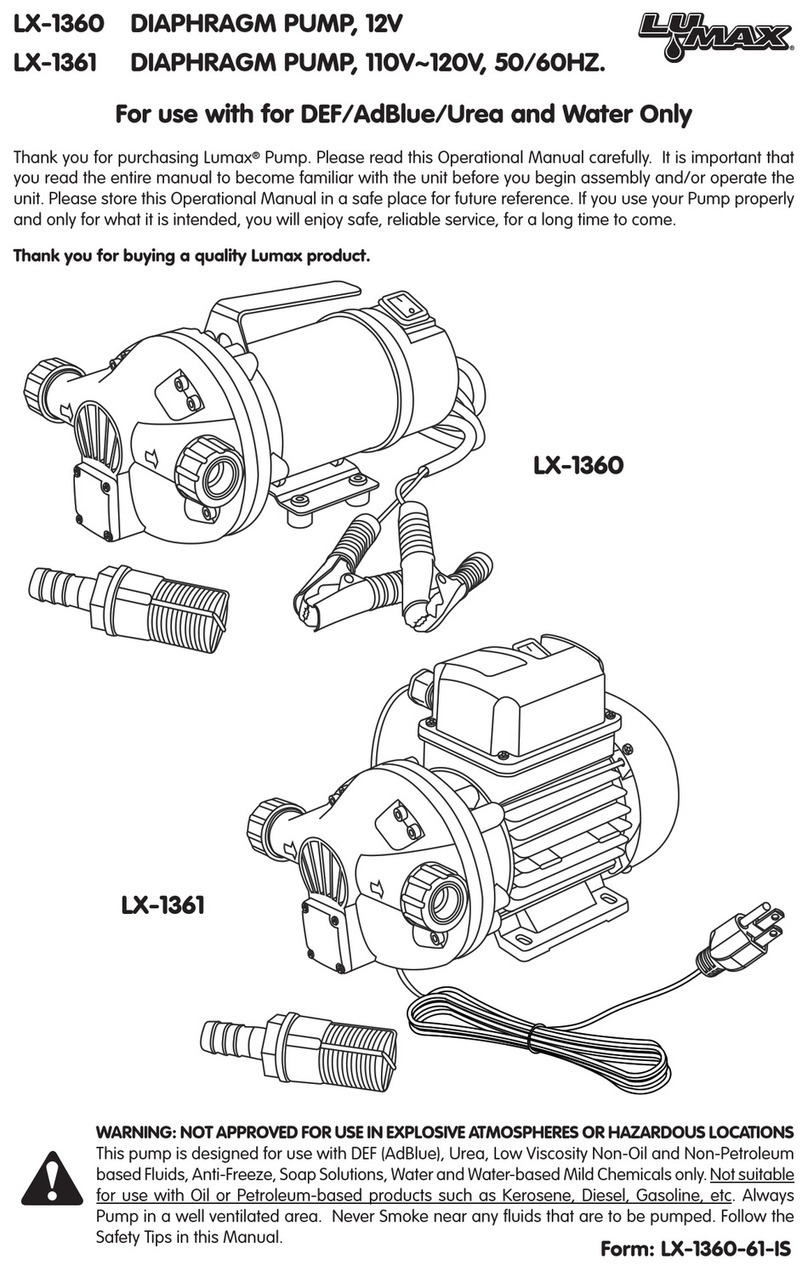 LX-1360 DIAPHRAGM PUMP, 12V
LX-1361 DIAPHRAGM PUMP, 110V~120V, 50/60HZ.

LUMAX

For use with for DEF/AdBlue/Urea and Water Only

Thank you for purchasing Lumax® Pump. Please read this Operational Manual carefully. It is important that you read the entire manual to become familiar with the unit before you begin assembly and/or operate the unit. Please store this Operational Manual in a safe place for future reference. If you use your Pump properly and only for what it is intended, you will enjoy safe, reliable service, for a long time to come.

Thank you for buying a quality Lumax product.

LX-1360

LX-1361

WARNING: NOT APPROVED FOR USE IN EXPLOSIVE ATMOSPHERES OR HAZARDOUS LOCATIONS
This pump is designed for use with DEF (AdBlue), Urea, Low Viscosity Non-Oil and Non-Petroleum based Fluids, Anti-Freeze, Soap Solutions, Water and Water-based Mild Chemicals only. Not suitable for use with Oil or Petroleum-based products such as Kerosene, Diesel, Gasoline, etc. Always Pump in a well ventilated area. Never Smoke near any fluids that are to be pumped. Follow the Safety Tips in this Manual.

Form: LX-1360-61-IS