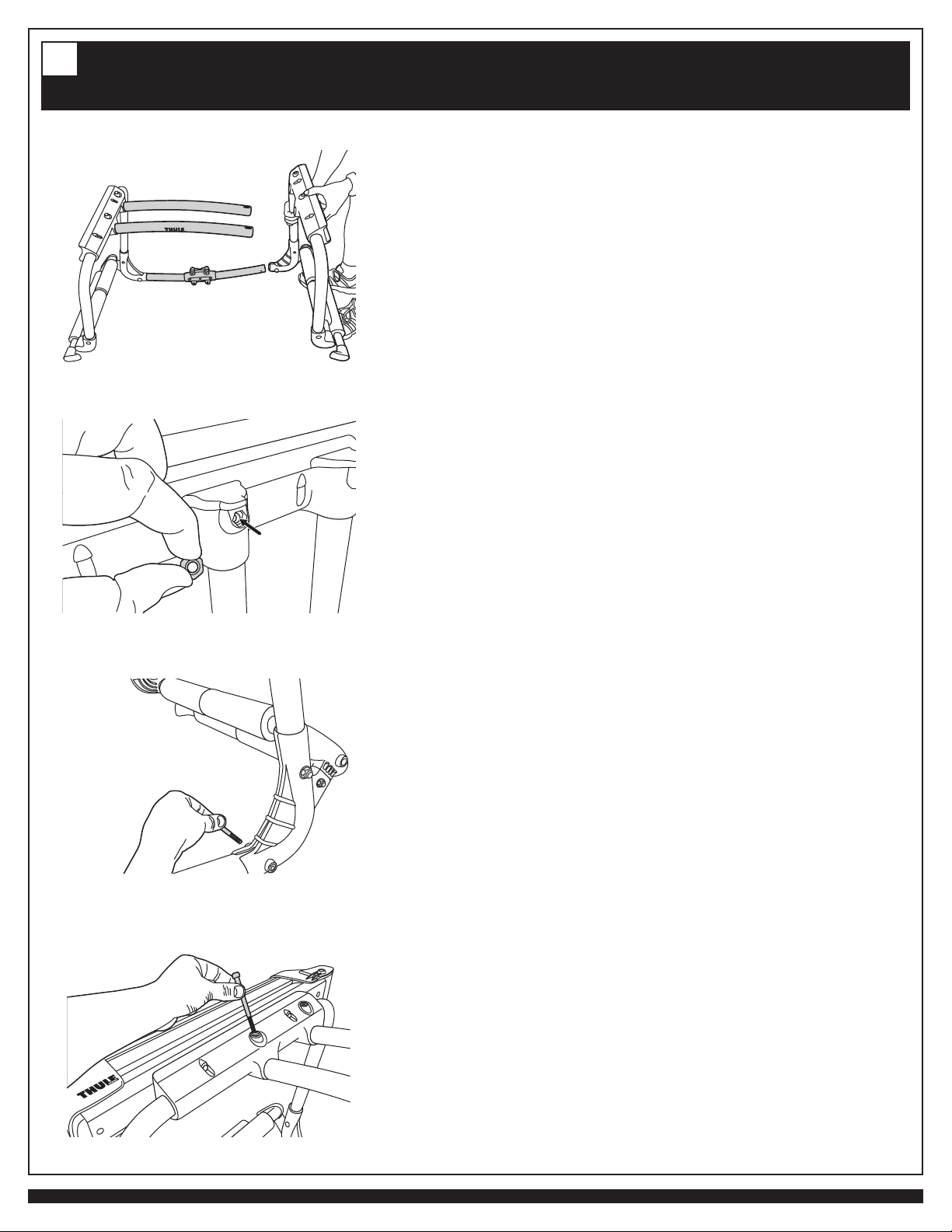 THULE

THULE