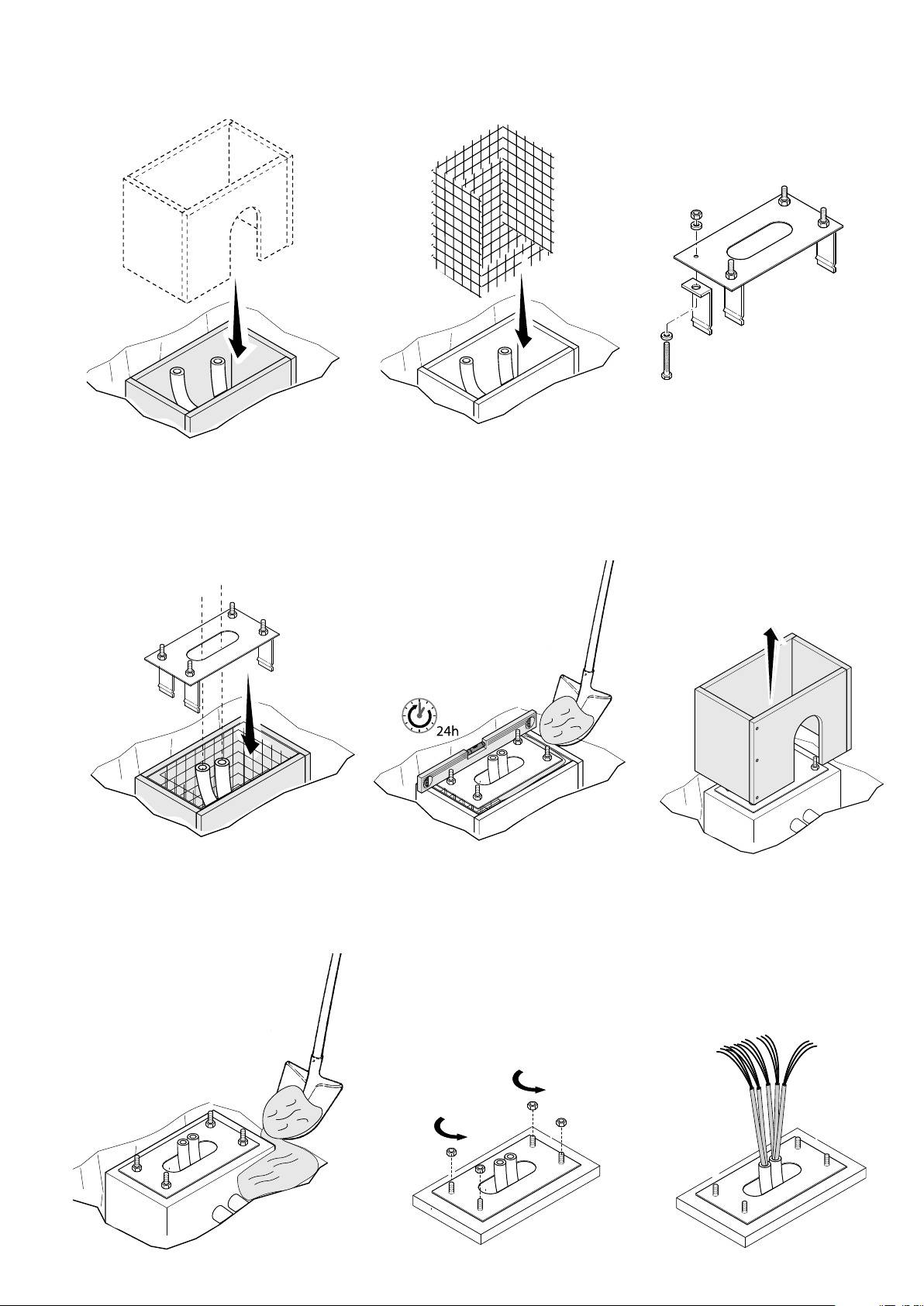 24h