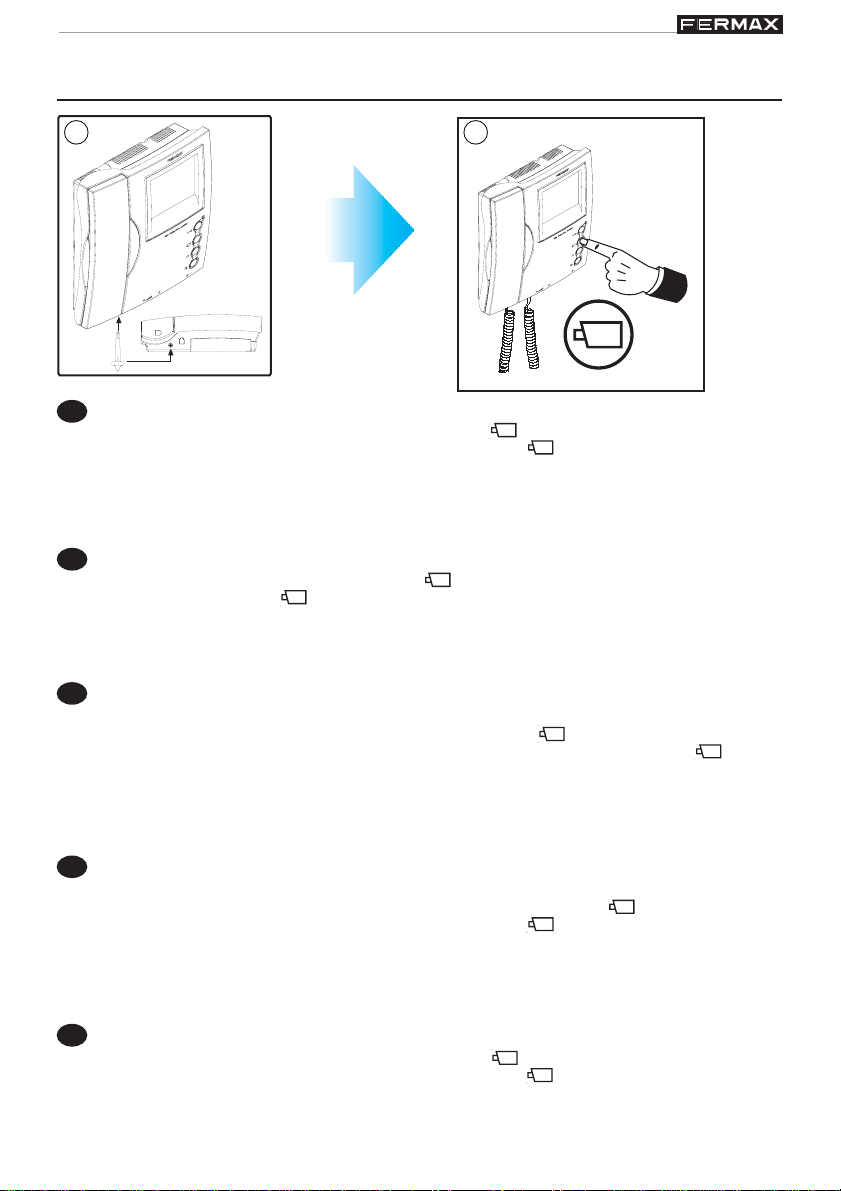 FERMAX