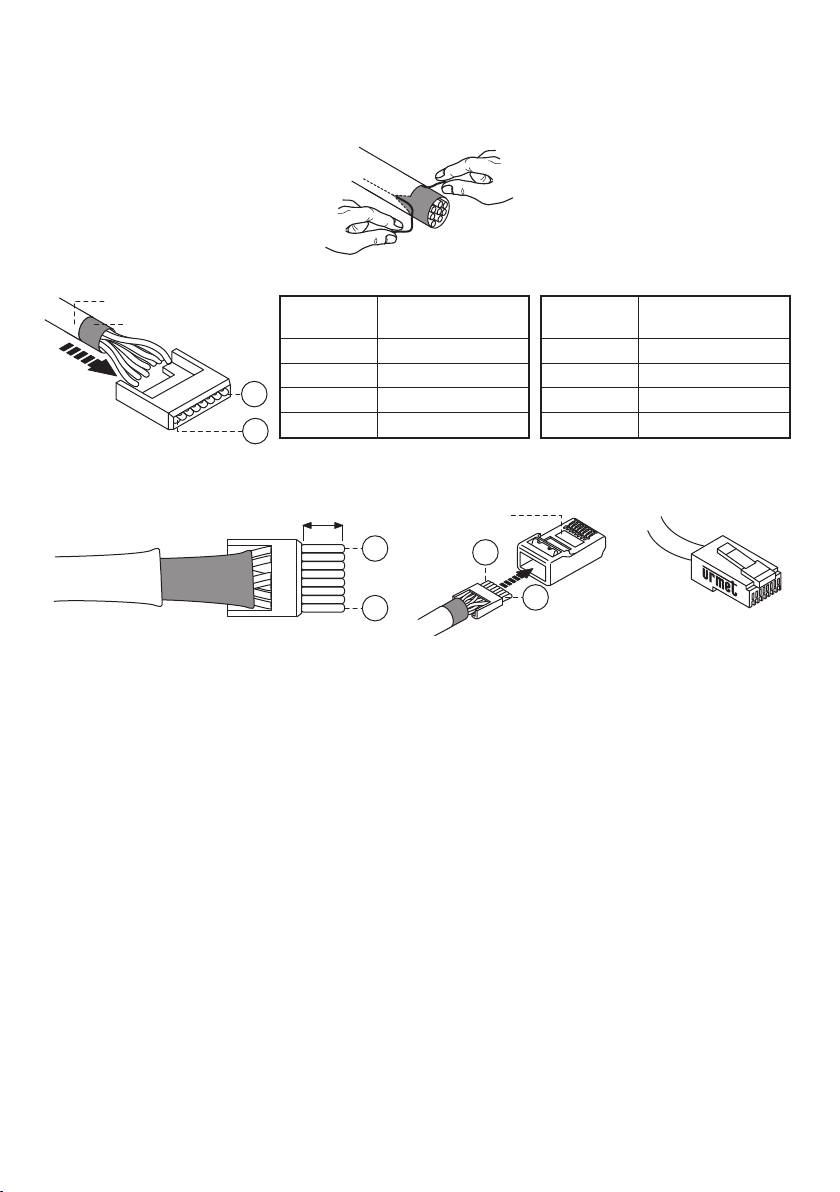 urmet