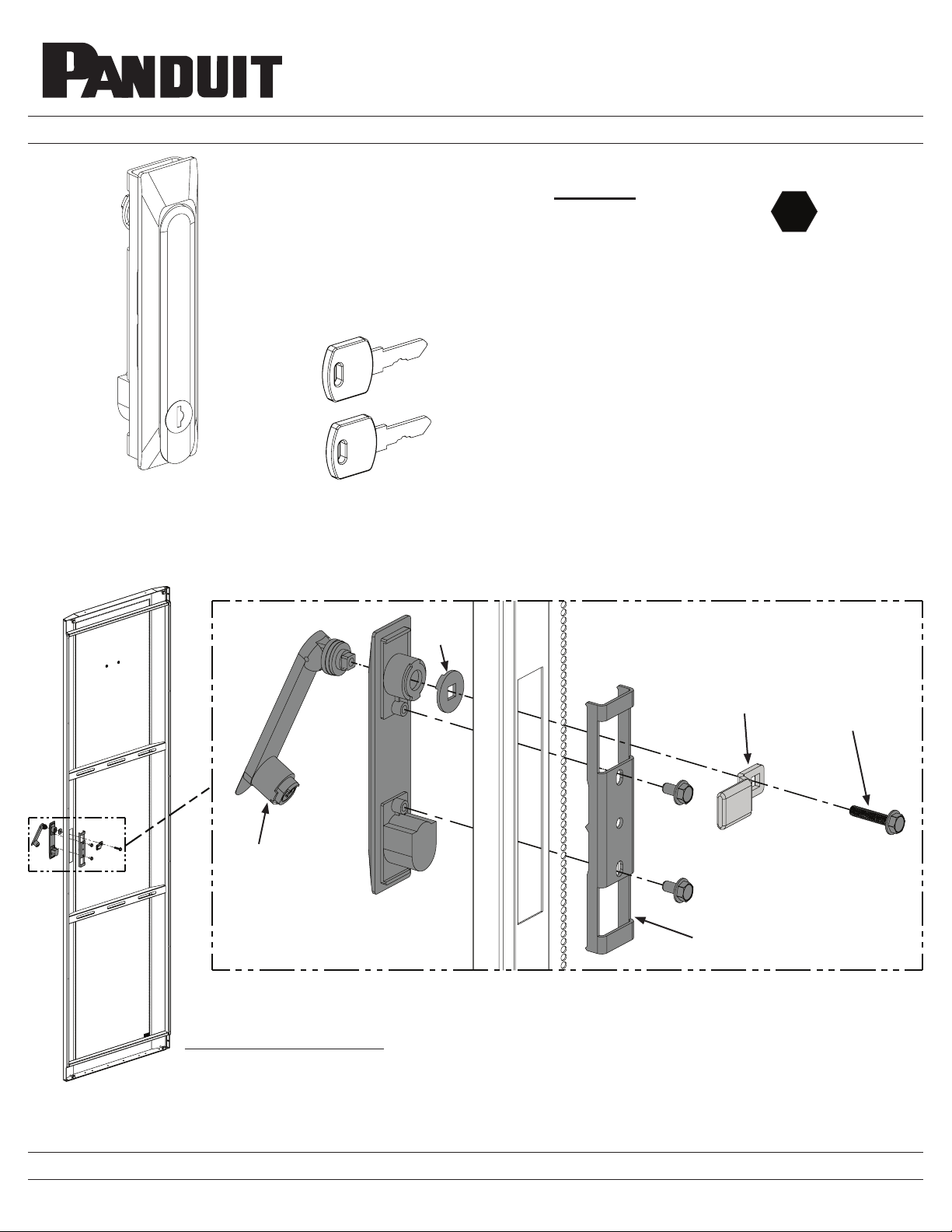 PANDUIT