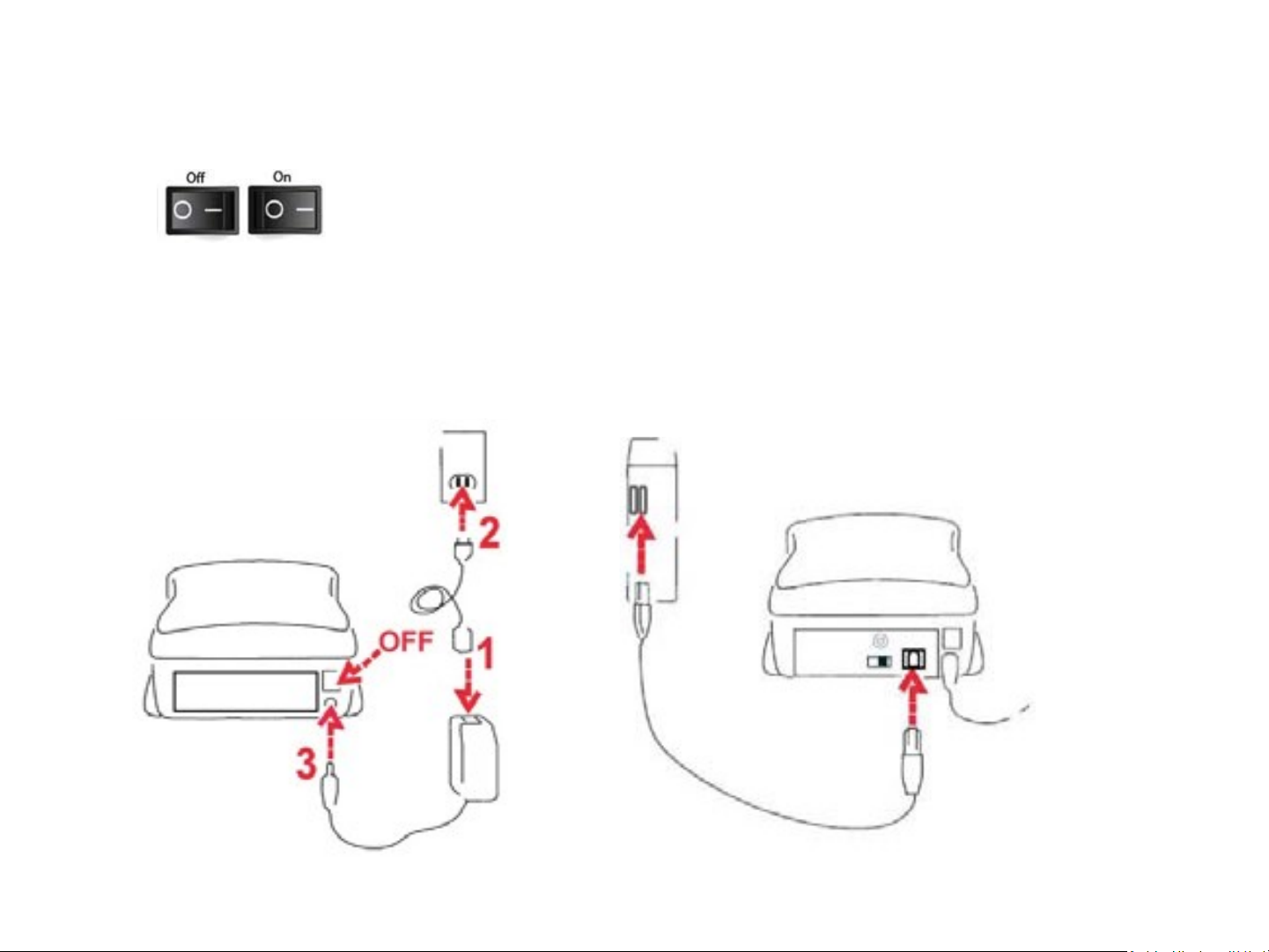 Off On

2

OFF

1

3