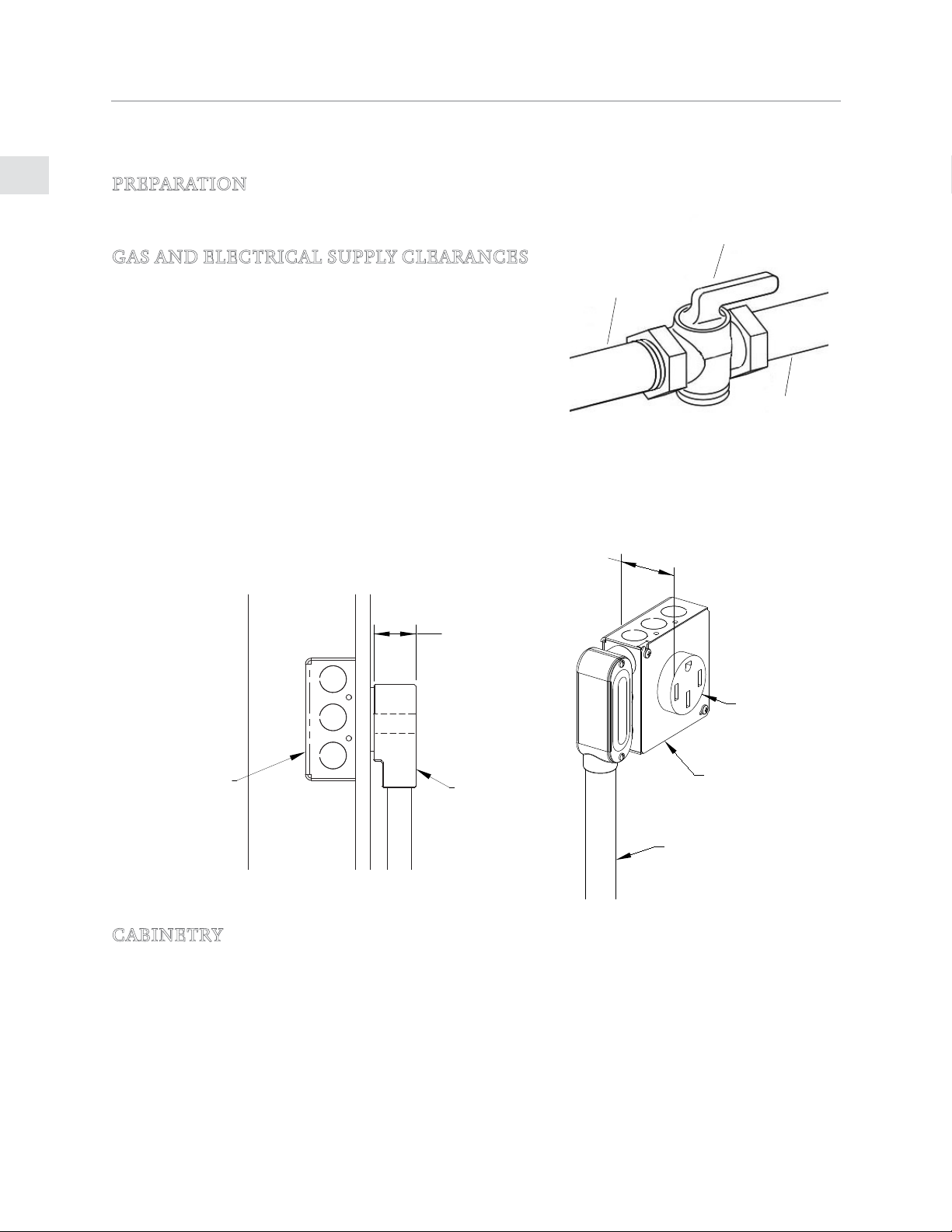 PREPARATION

GAS AND ELECTRICAL SUPPLY CLEARANCES

CABINETRY