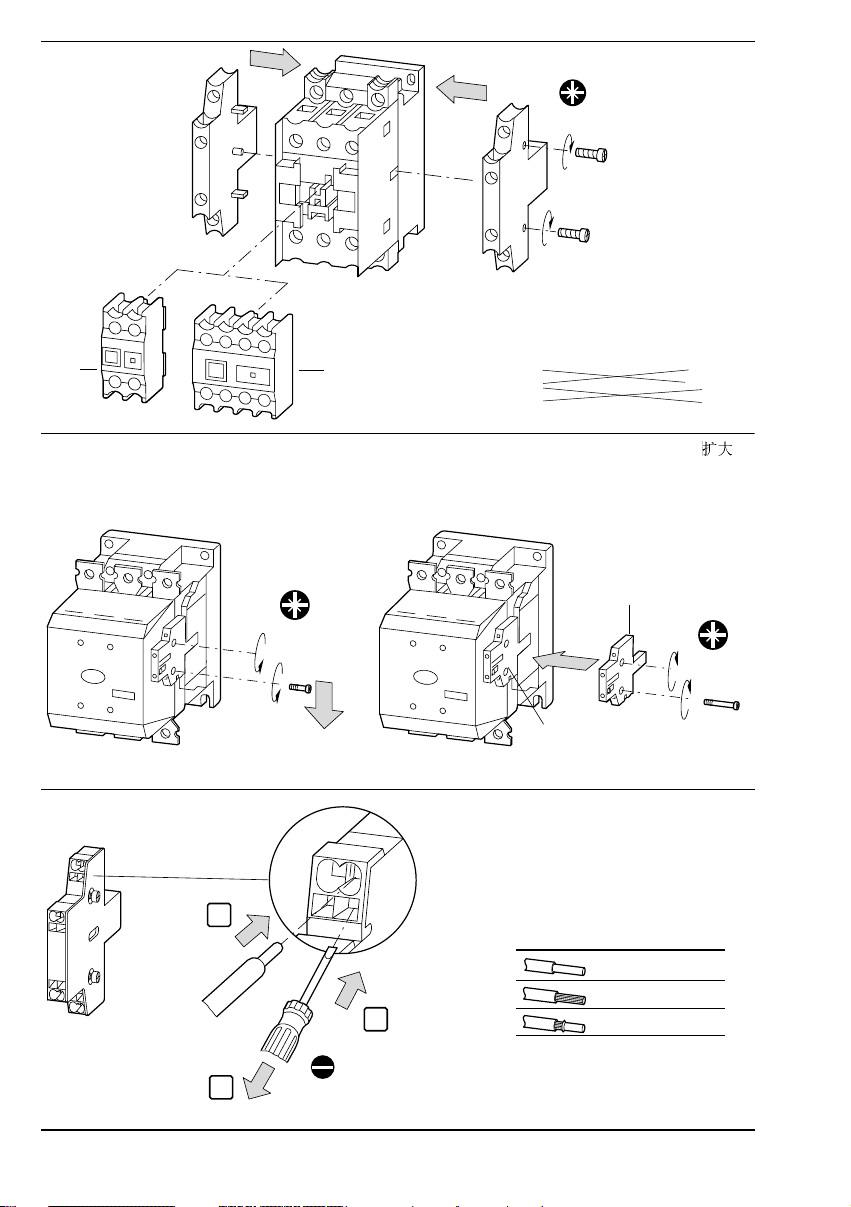 扩大