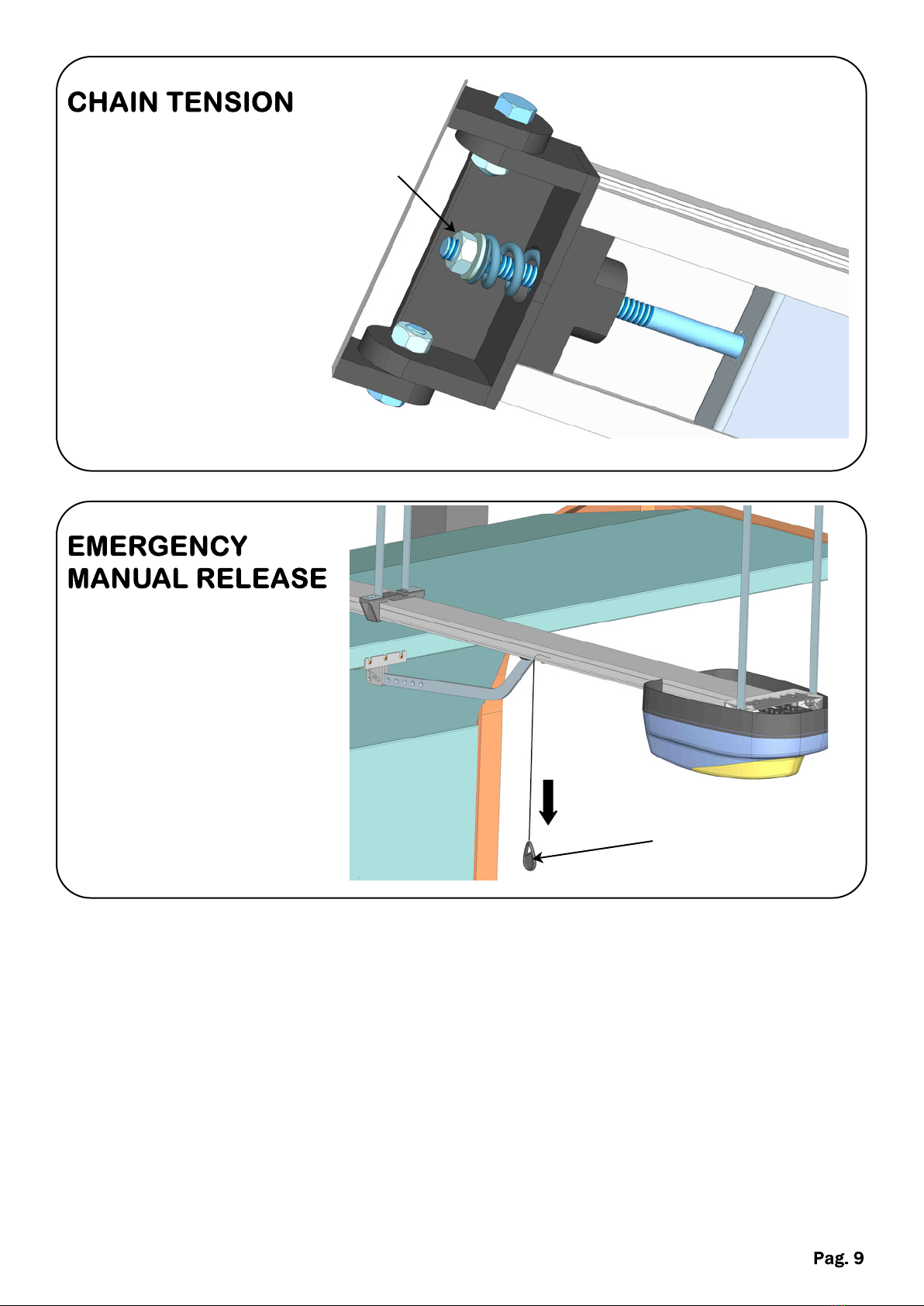 CHAIN TENSION

EMERGENCY MANUAL RELEASE

Pag. 9