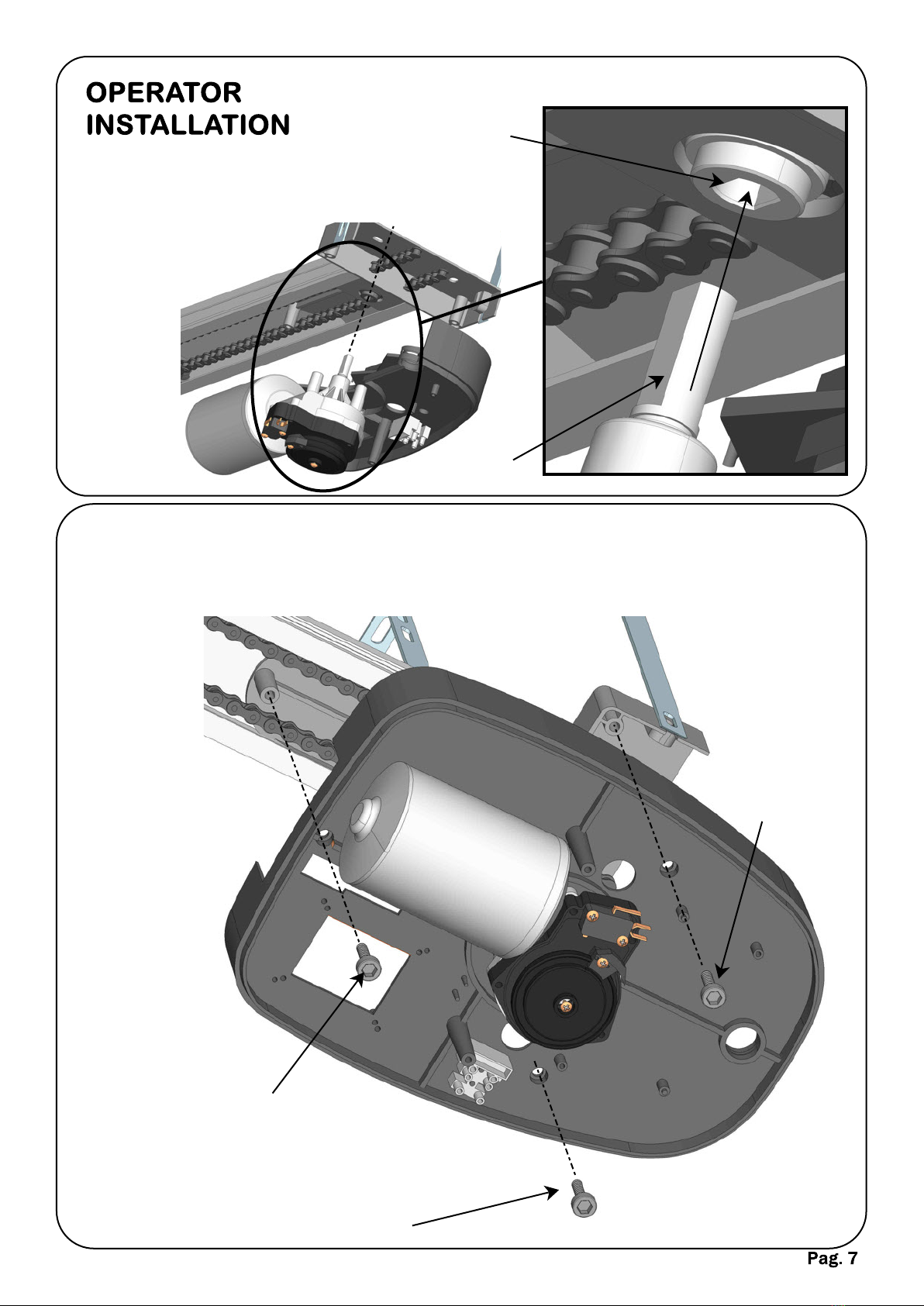 OPERATOR
INSTALLATION

Pag. 7