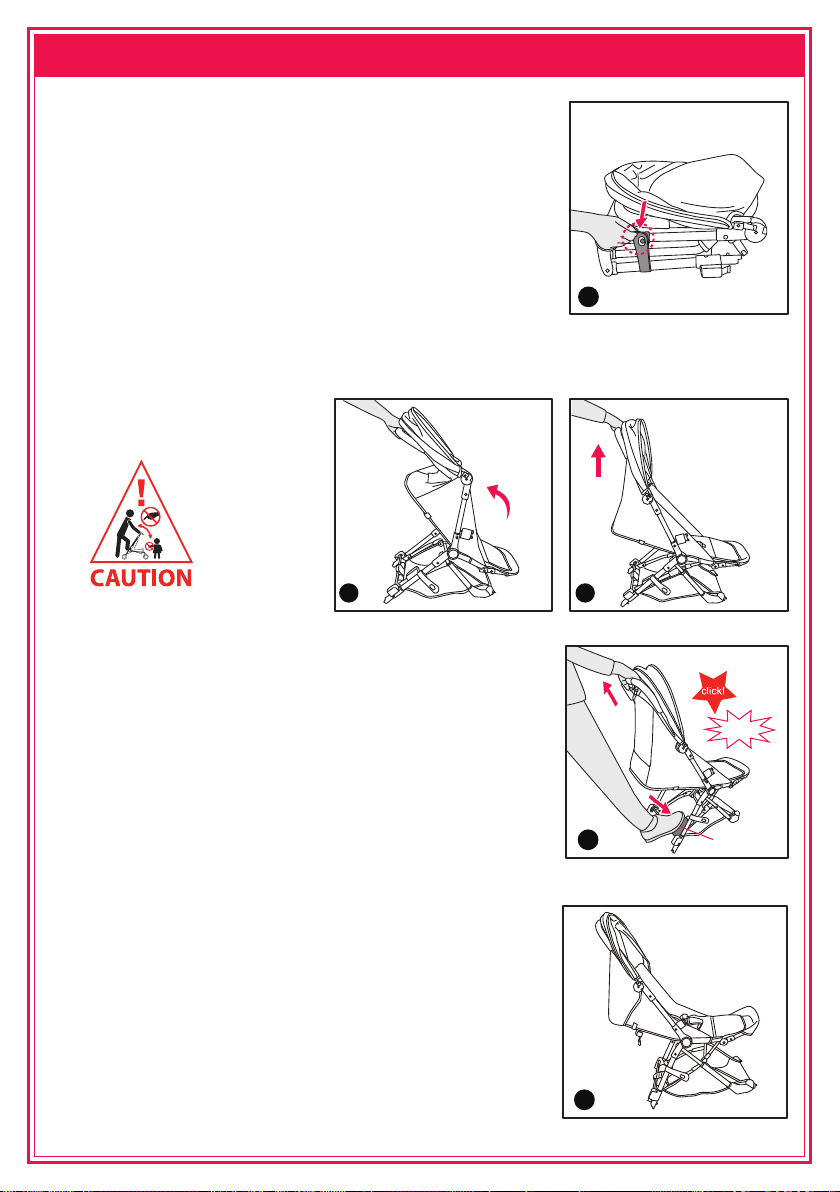 CAUTION

click!