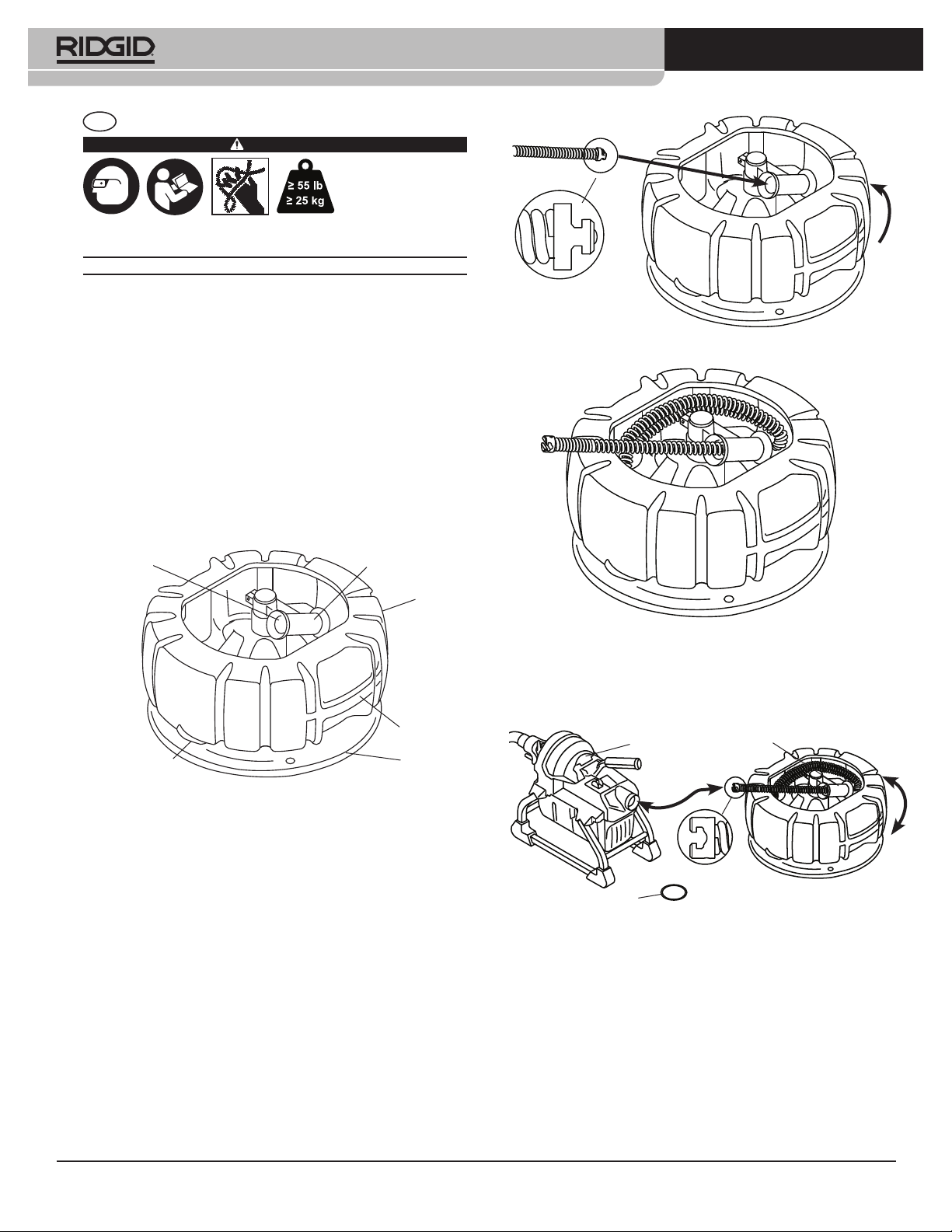 RIDGID

≥ 55 lb
≥ 25 kg