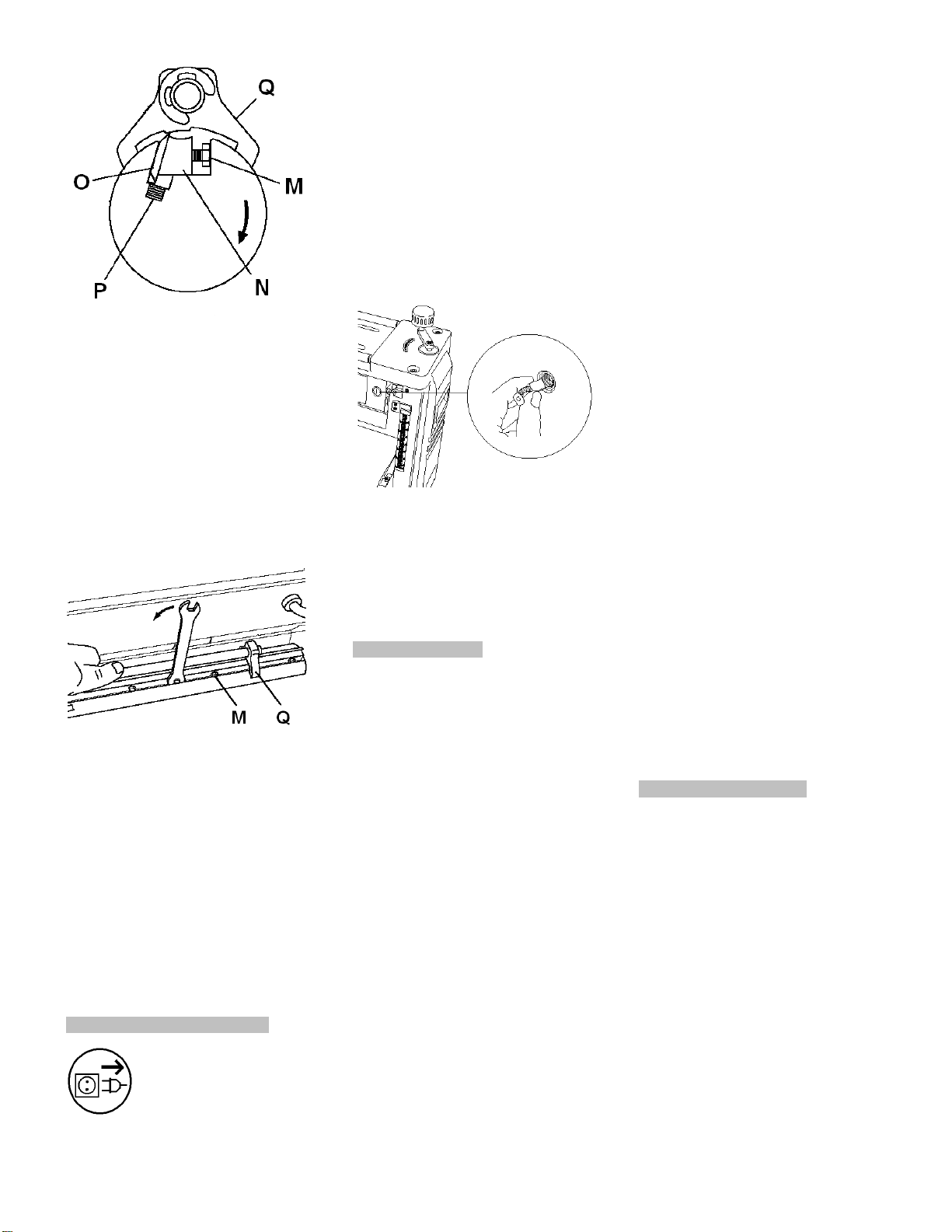 Q
O
M
P
N

M Q