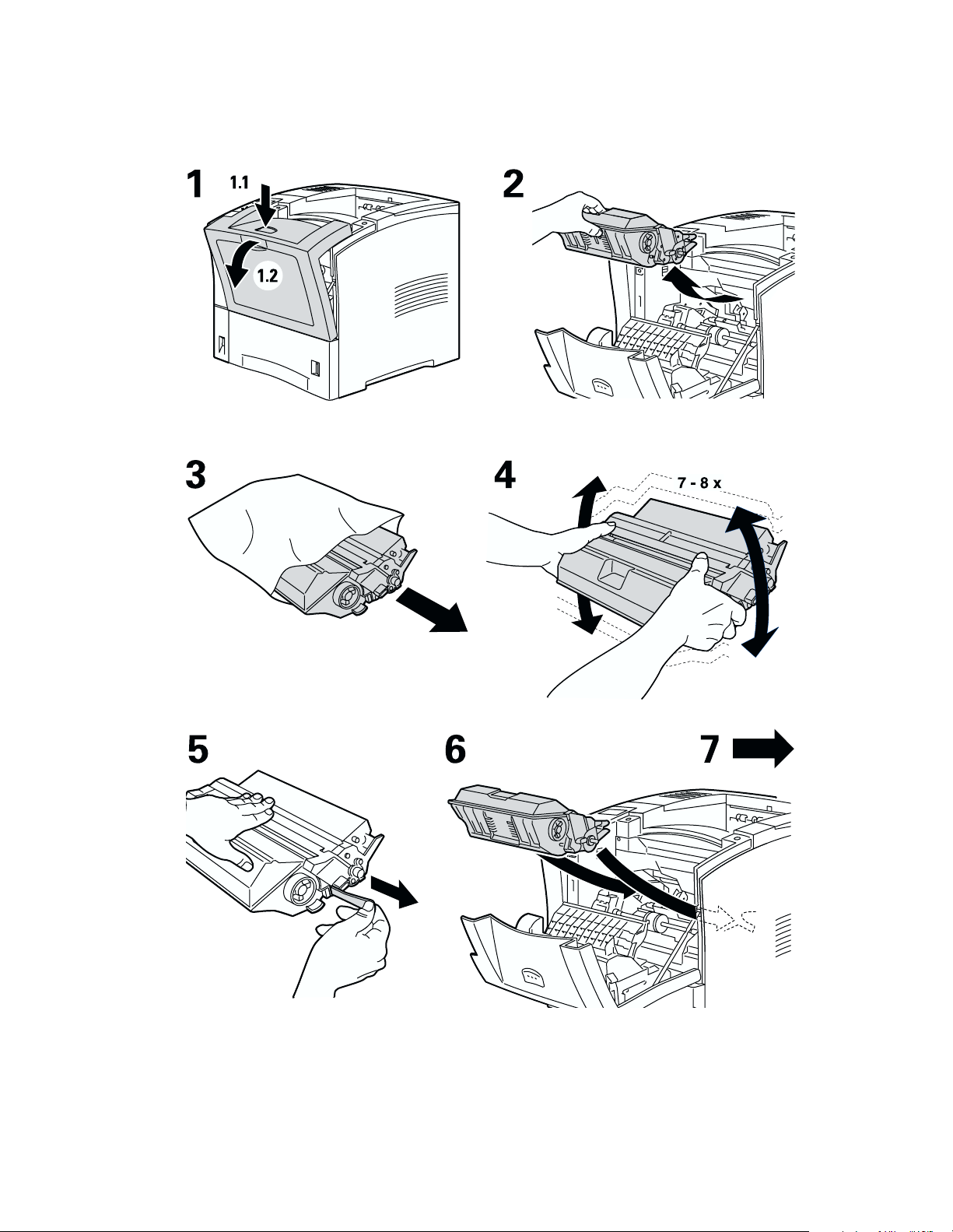 1

1.1

1.2

2

3

4

7 - 8 x

5

6

7