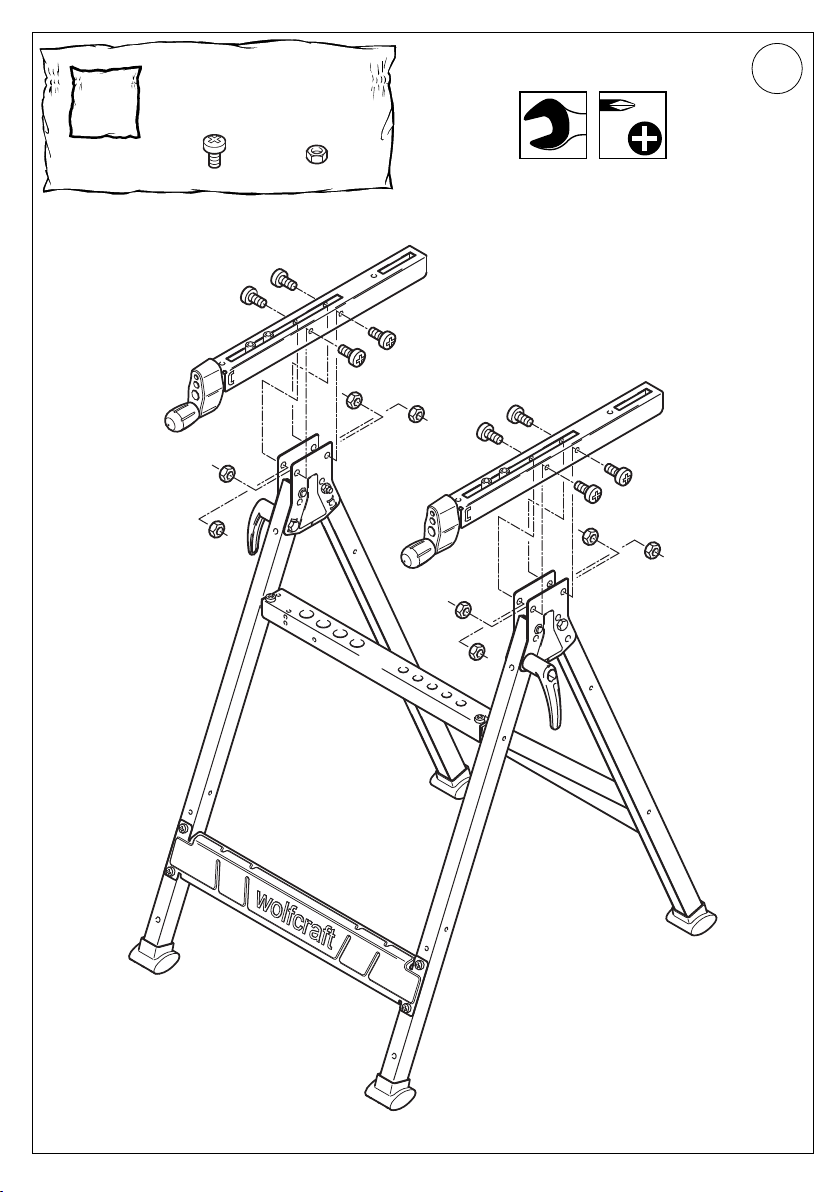 wolfcraft