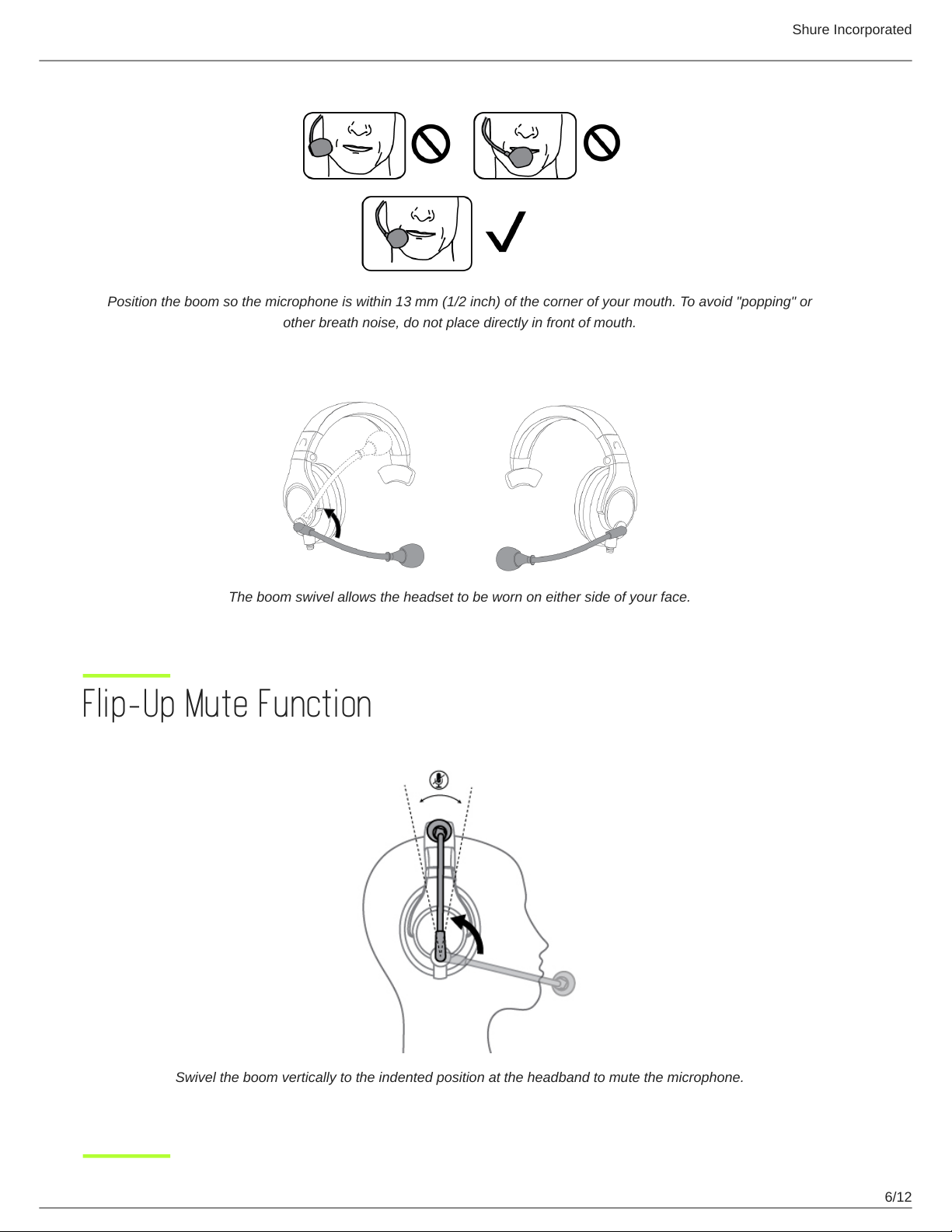 Shure Incorporated

Position the boom so the microphone is within 13 mm (1/2 inch) of the corner of your mouth. To avoid "popping" or other breath noise, do not place directly in front of mouth.

The boom swivel allows the headset to be worn on either side of your face.

Flip-Up Mute Function

Swivel the boom vertically to the indented position at the headband to mute the microphone.

6/12