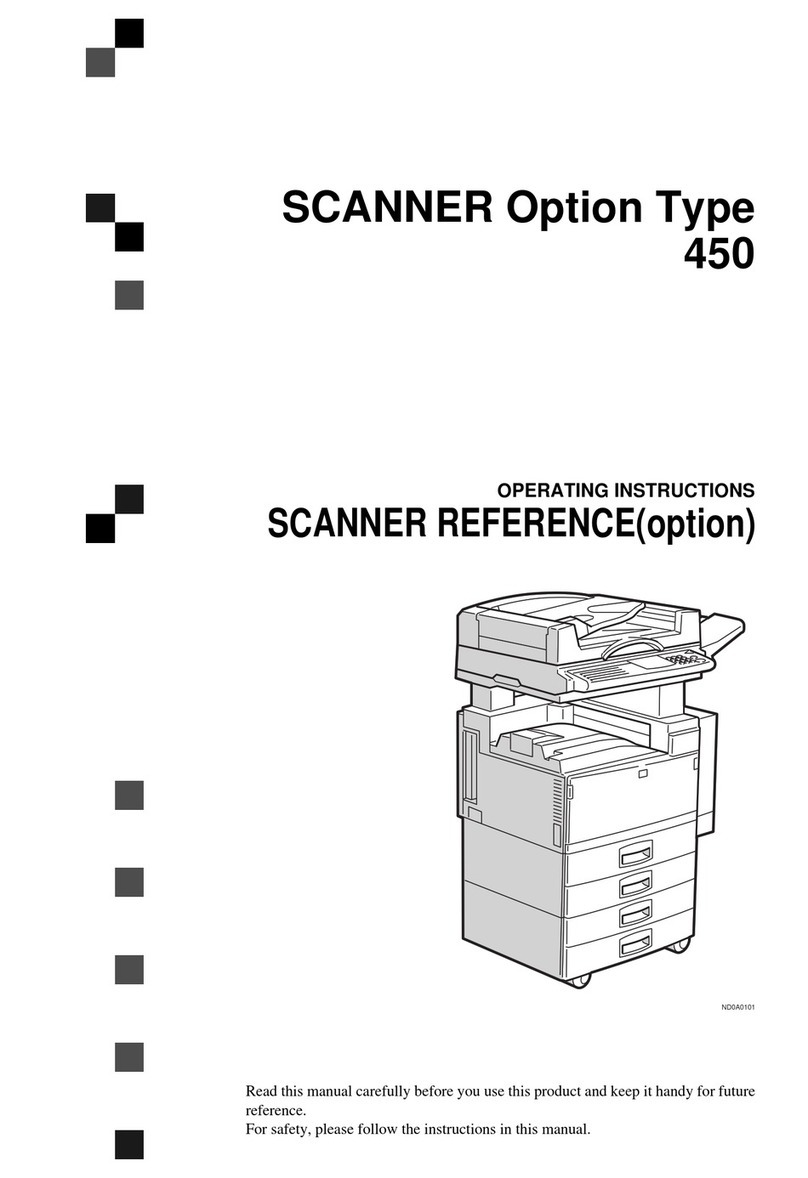 SCANNER Option Type 450

OPERATING INSTRUCTIONS
SCANNER REFERENCE(option)

ND0A0101

Read this manual carefully before you use this product and keep it handy for future reference.
For safety, please follow the instructions in this manual.