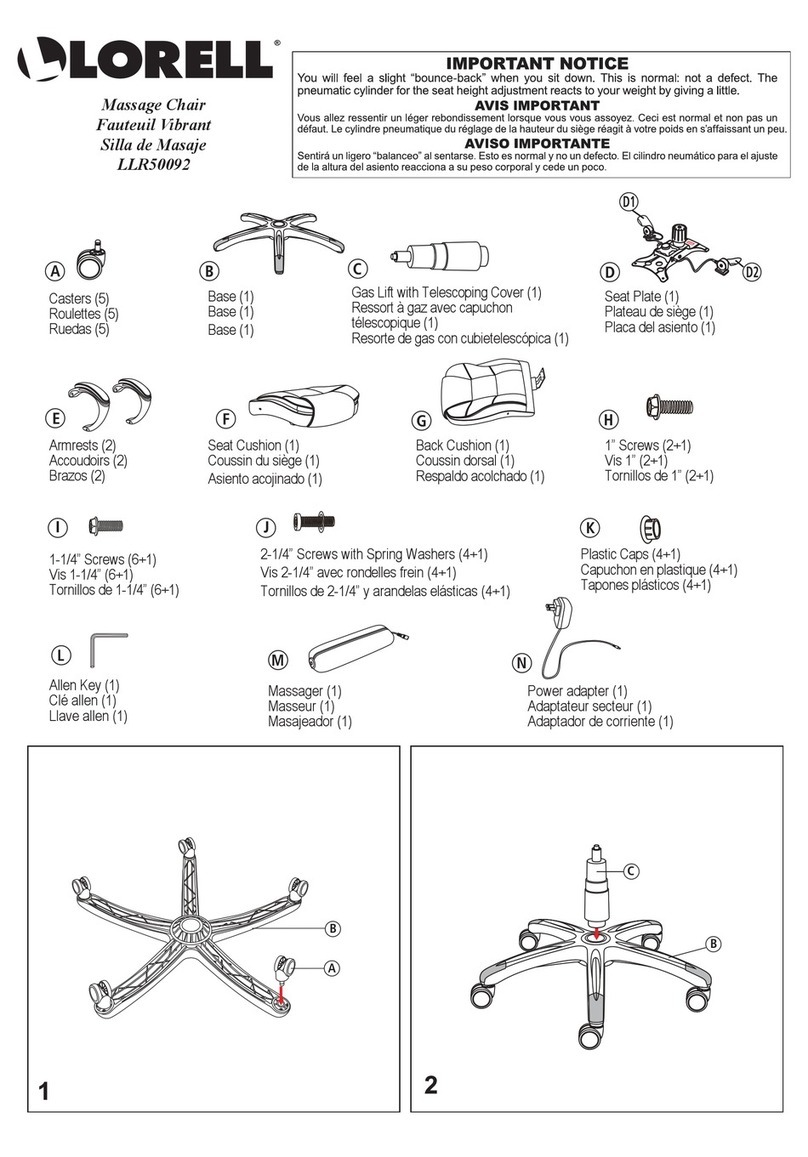 LORELL®

Massage Chair
Fauteuil Vibrant
Silla de Masaje
LLR50092

IMPORTANT NOTICE
You will feel a slight "bounce-back" when you sit down. This is normal: not a defect. The pneumatic cylinder for the seat height adjustment reacts to your weight by giving a little.
AVIS IMPORTANT
Vous allez ressentir un léger rebondissement lorsque vous vous assoyez. Ceci est normal et non pas un défaut. Le cylindre pneumatique du réglage de la hauteur du siège réagit à votre poids en s'affaissant un peu.
AVISO IMPORTANTE
Sentirá un ligero "balanceo" al sentarse. Esto es normal y no un defecto. El cilindro neumático para el ajuste de la altura del asiento reacciona a su peso corporal y cede un poco.

A
Casters (5)
Roulettes (5)
Ruedas (5)

B
Base (1)
Base (1)
Base (1)

C
Gas Lift with Telescoping Cover (1)
Ressort à gaz avec capuchon télescopique (1)
Resorte de gas con cubietelescópica (1)

D1
D2
D
Seat Plate (1)
Plateau de siège (1)
Placa del asiento (1)

E
Armrests (2)
Accoudoirs (2)
Brazos (2)

F
Seat Cushion (1)
Coussin du siège (1)
Asiento acojinado (1)

G
Back Cushion (1)
Coussin dorsal (1)
Respaldo acolchado (1)

H
1" Screws (2+1)
Vis 1" (2+1)
Tornillos de 1" (2+1)

I
1-1/4" Screws (6+1)
Vis 1-1/4" (6+1)
Tornillos de 1-1/4" (6+1)

J
2-1/4" Screws with Spring Washers (4+1)
Vis 2-1/4" avec rondelles frein (4+1)
Tornillos de 2-1/4" y arandelas elásticas (4+1)

K
Plastic Caps (4+1)
Capuchon en plastique (4+1)
Tapones plásticos (4+1)

L
Allen Key (1)
Clé allen (1)
Llave allen (1)

M
Massager (1)
Masseur (1)
Masajeador (1)

N
Power adapter (1)
Adaptateur secteur (1)
Adaptador de corriente (1)

B
A
1

C
B
2