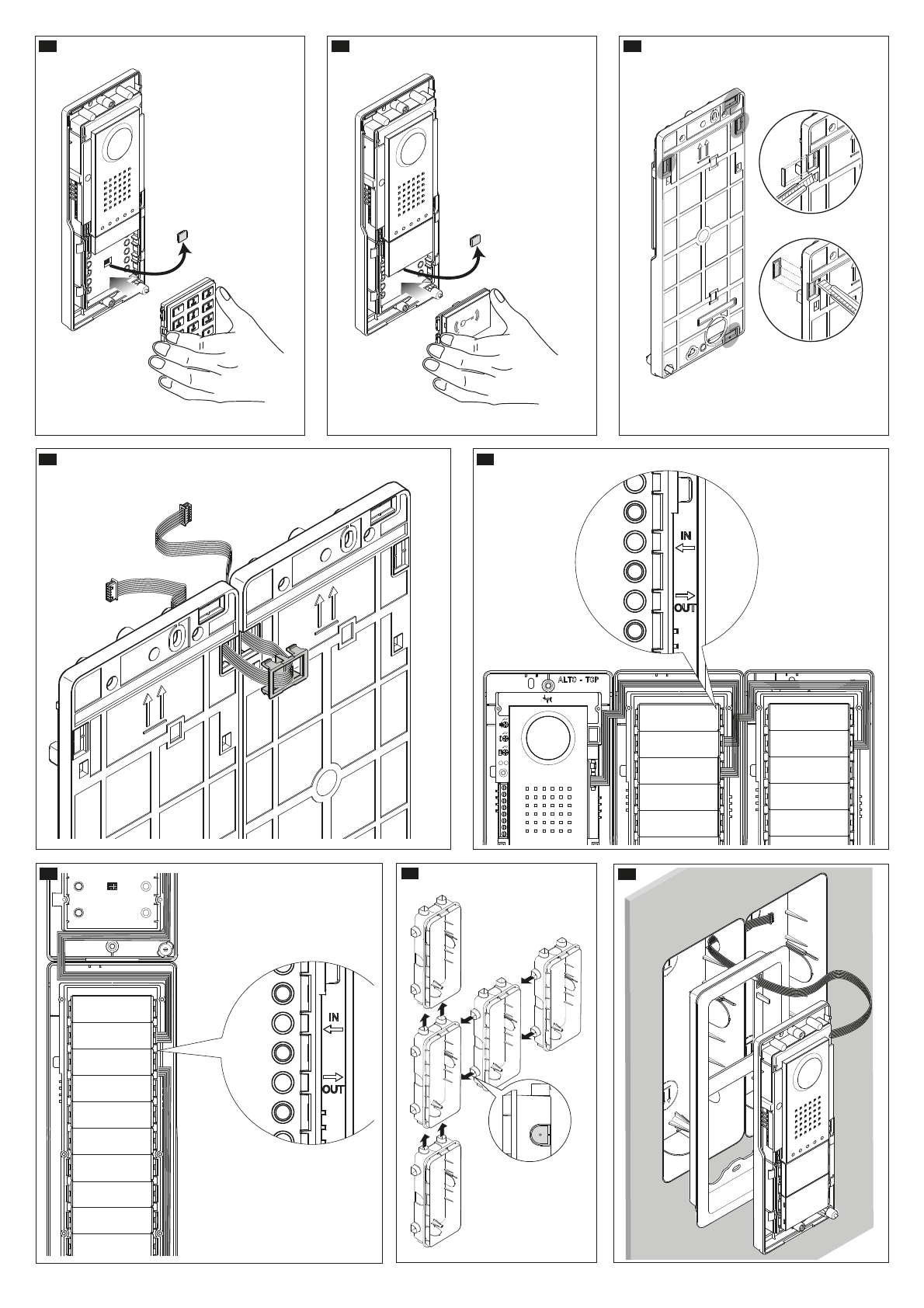 IN

OUT

ALTO - TOP

IN

OUT