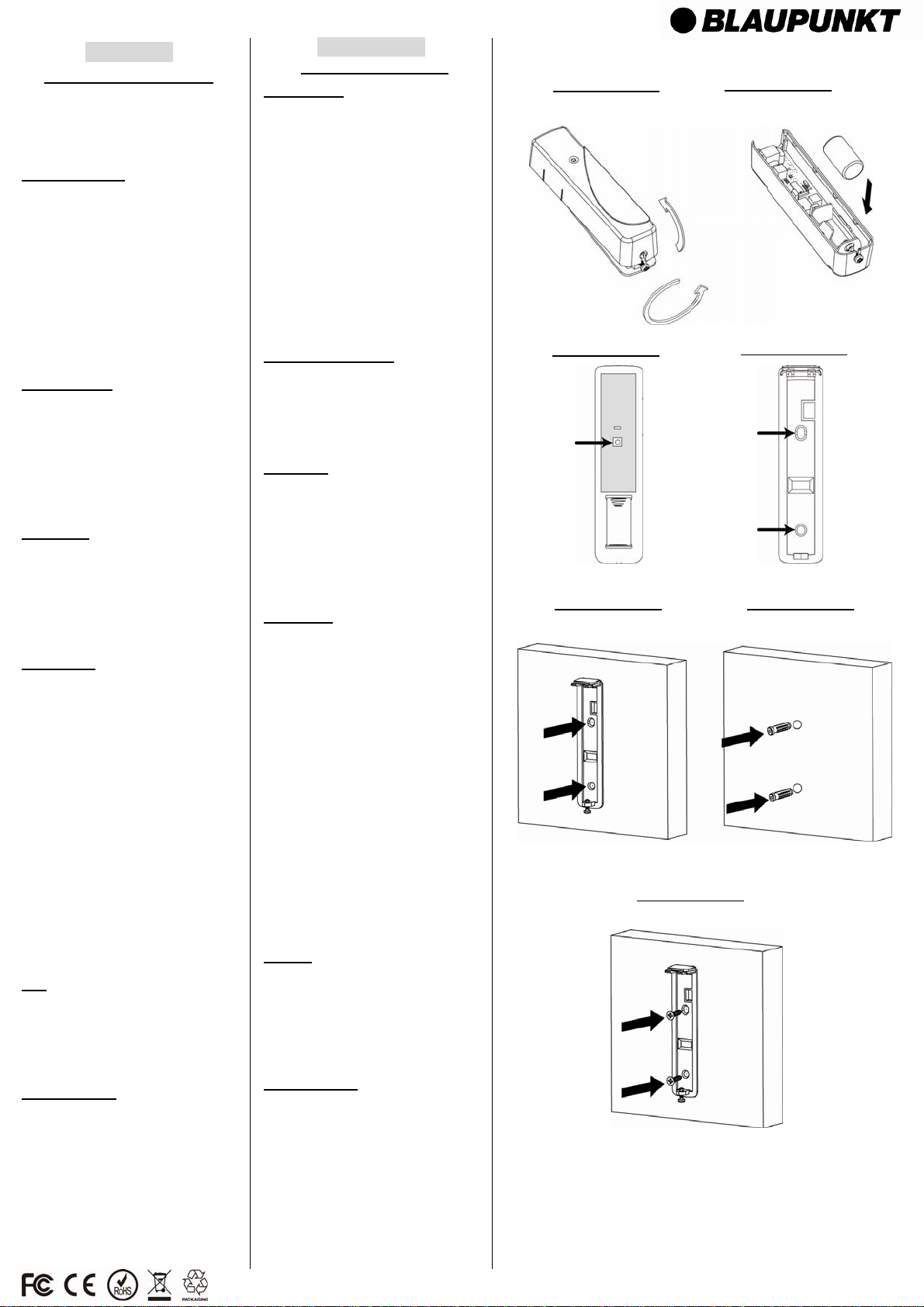 BLAUPUNKT

RoHS

PACKAGING