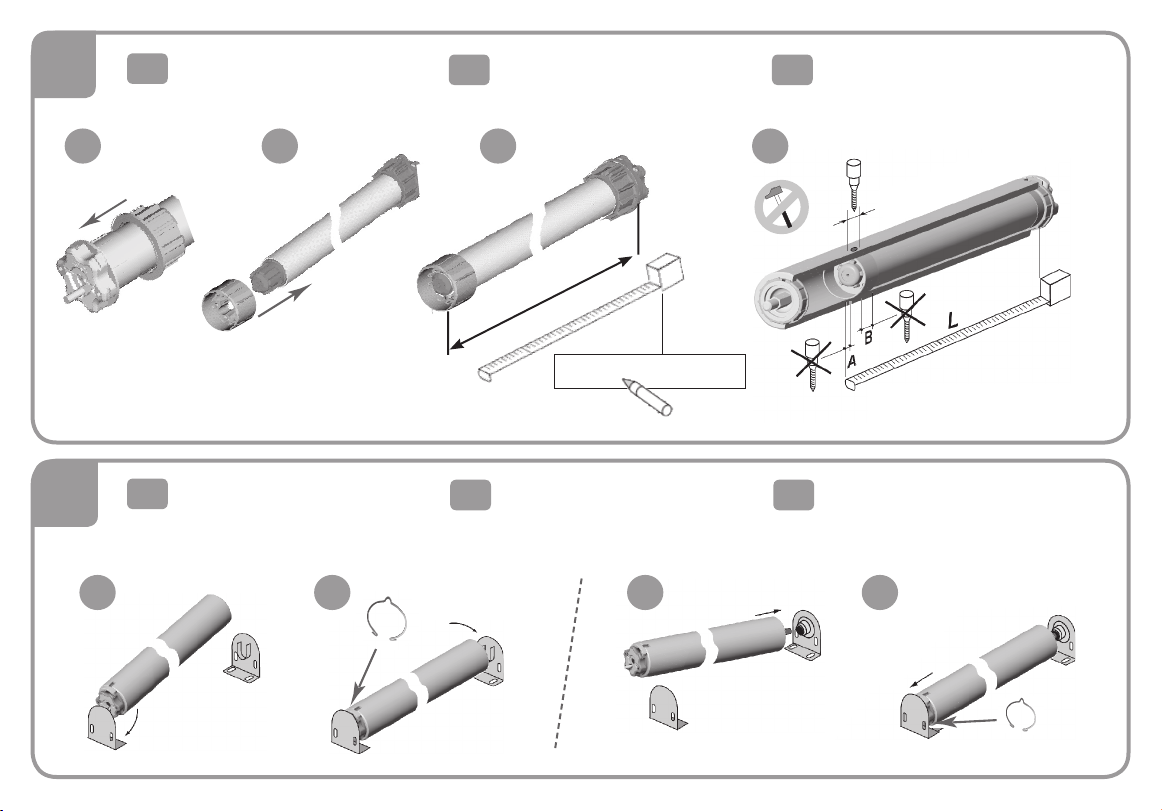 B
A
L