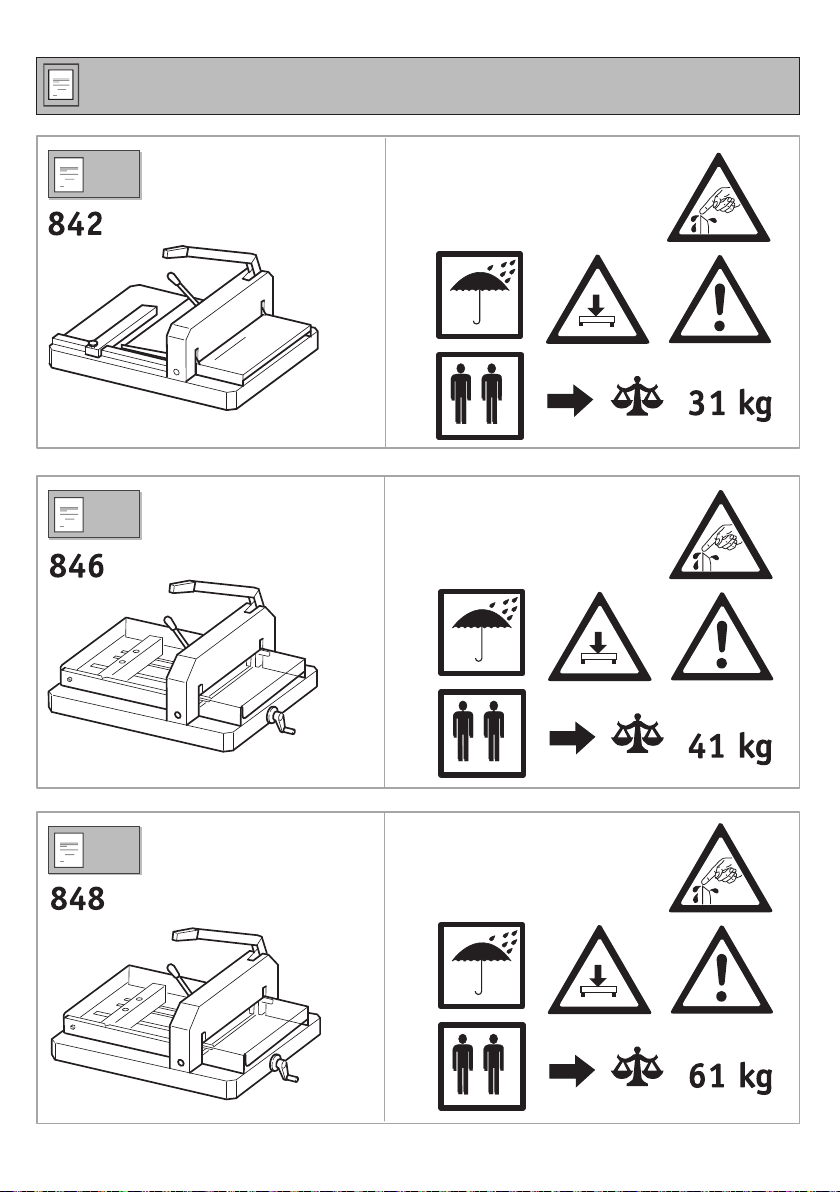 842

31 kg

846

41 kg

848

61 kg