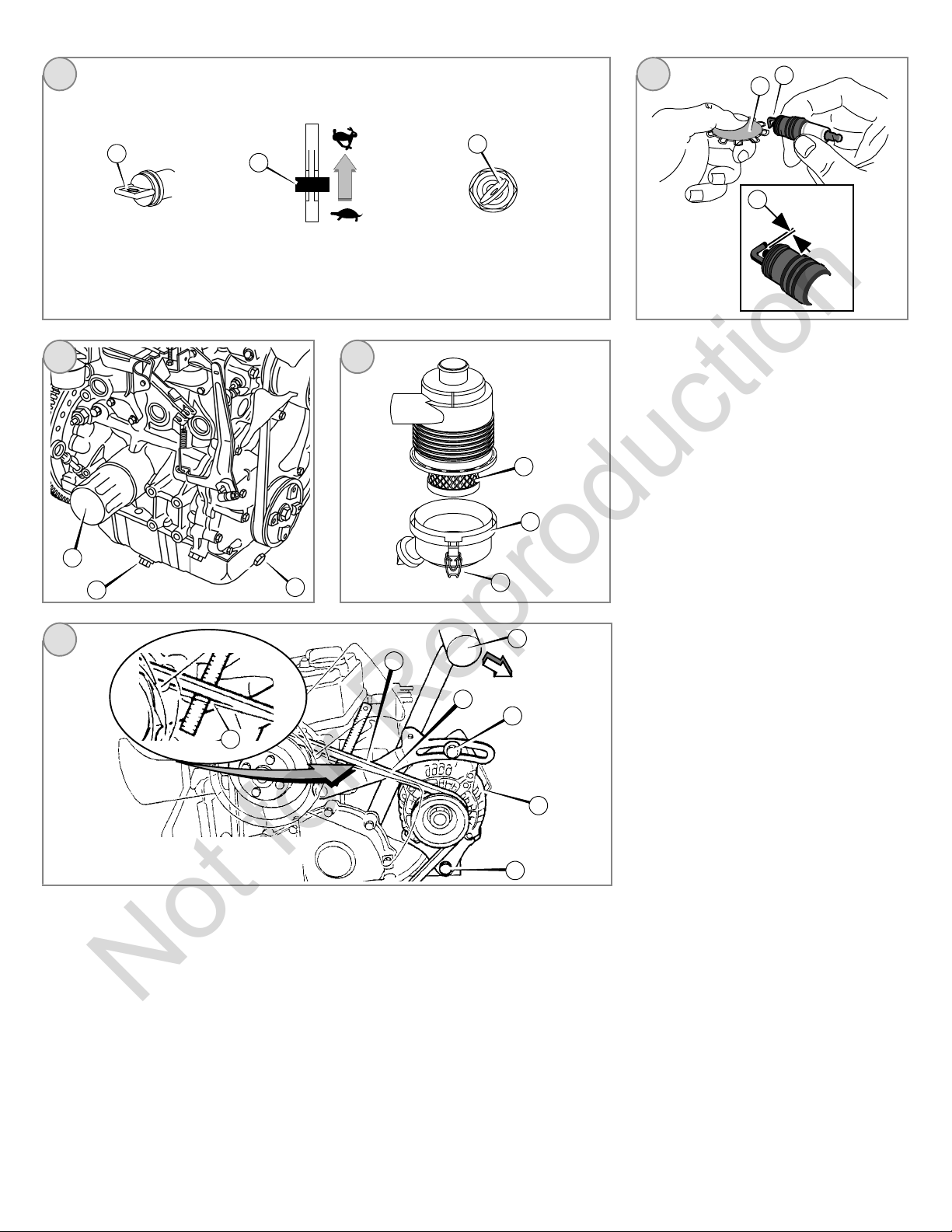 Not for Reproduction