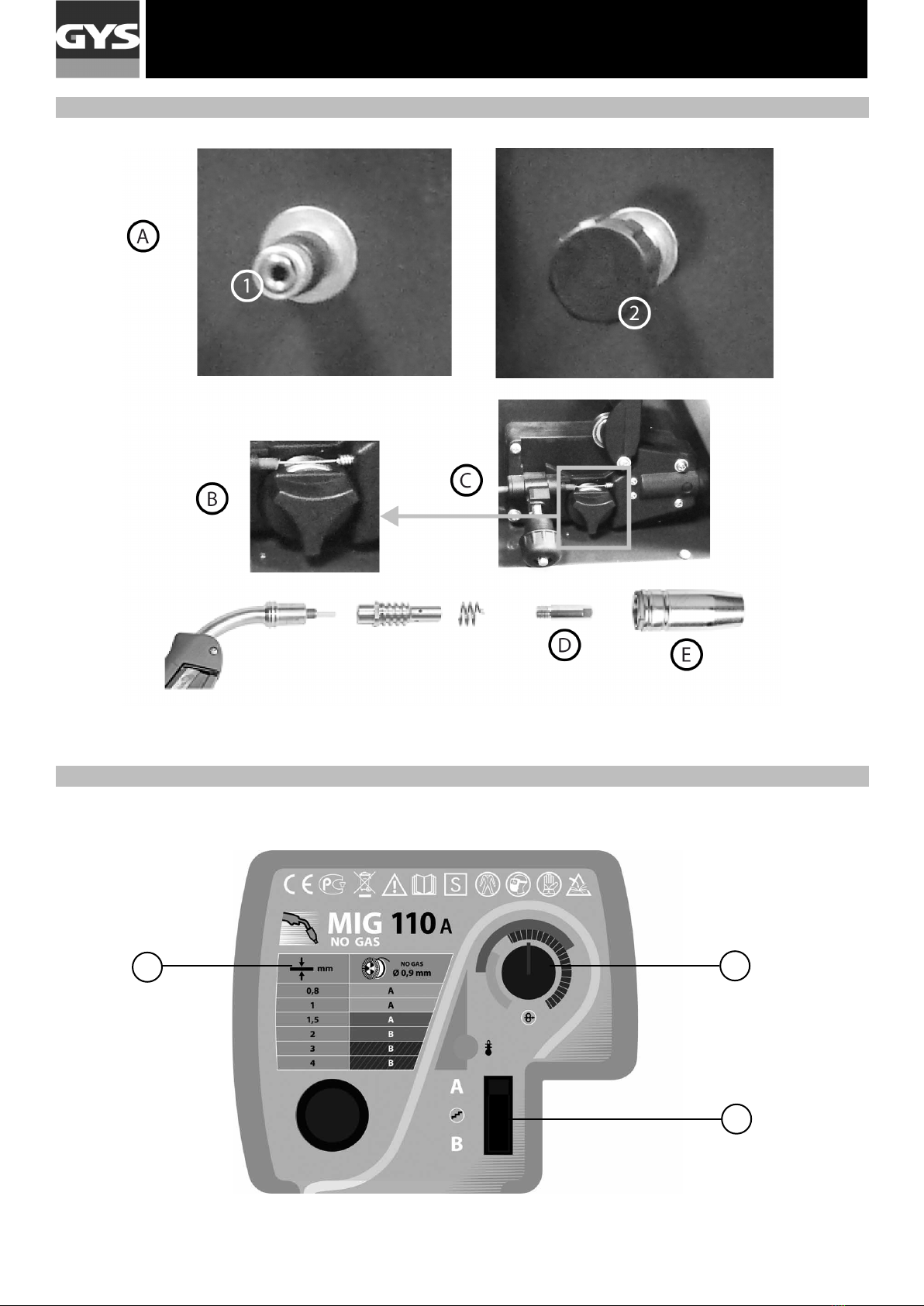 GYS

A

1

2

B

C

D

E

CE

S

MIG 110 A
NO GAS

| mm | NO GAS Ø 0,9 mm |
|---|---|
| 0,8 | A |
| 1 | A |
| 1,5 | A |
| 2 | B |
| 3 | B |
| 4 | B |

A

B