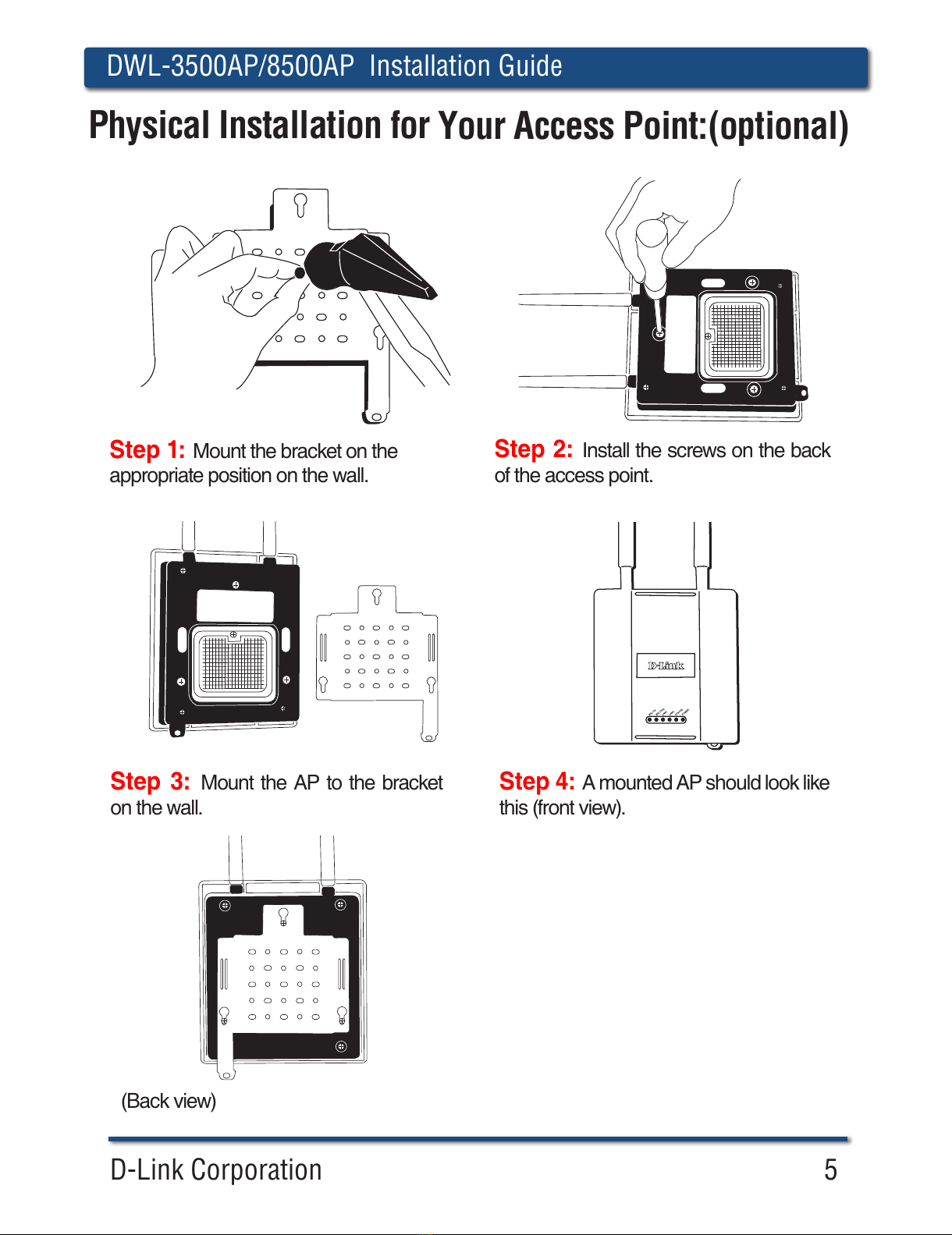 DWL-3500AP/8500AP Installation Guide

Physical Installation for Your Access Point:(optional)

Step 1: Mount the bracket on the appropriate position on the wall.

Step 2: Install the screws on the back of the access point.

Step 3: Mount the AP to the bracket on the wall.

D-Link

Step 4: A mounted AP should look like this (front view).

(Back view)

D-Link Corporation

5