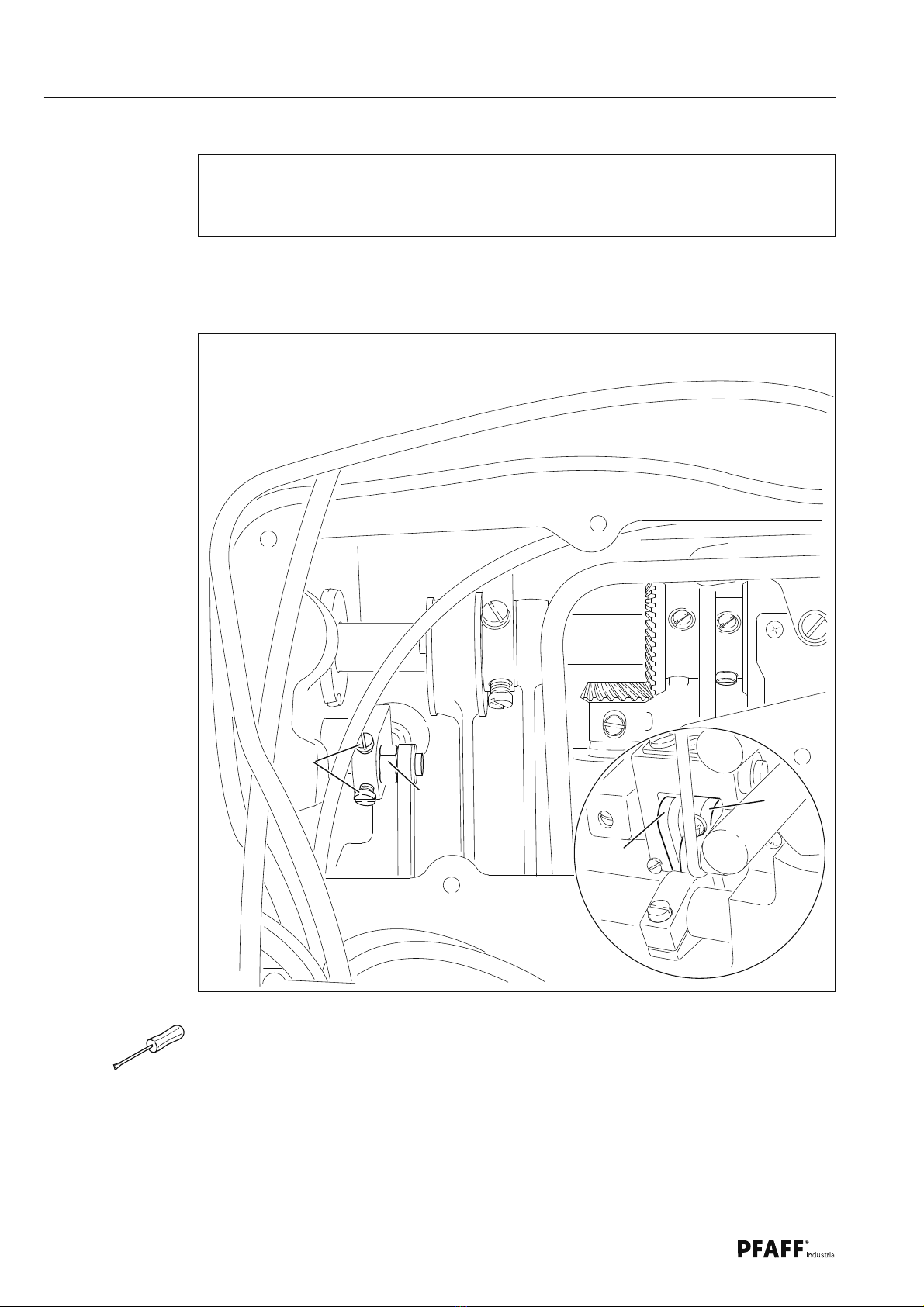 PFAFF® Industrial