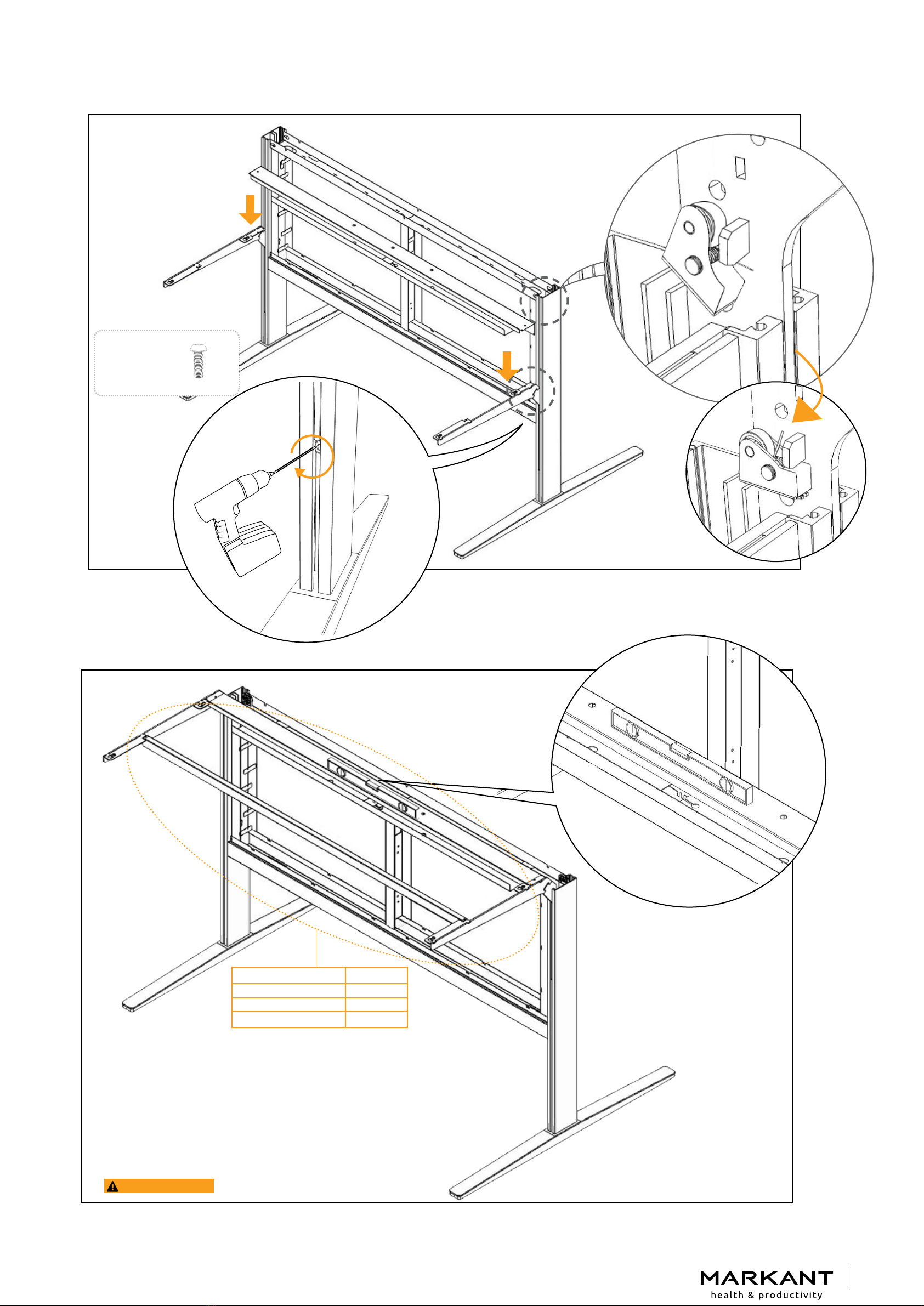 MARKANT
health & productivity