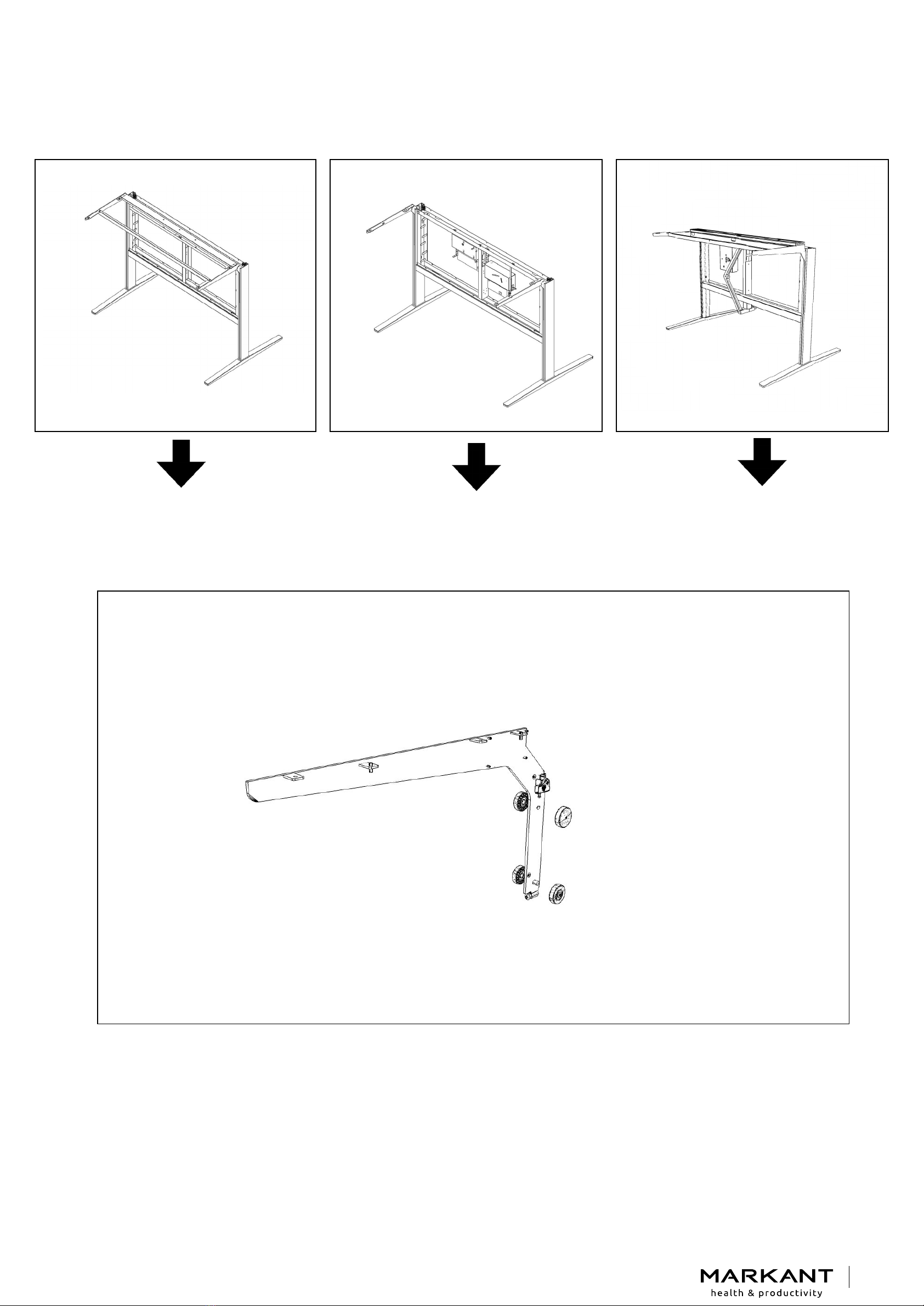 MARKANT
health & productivity