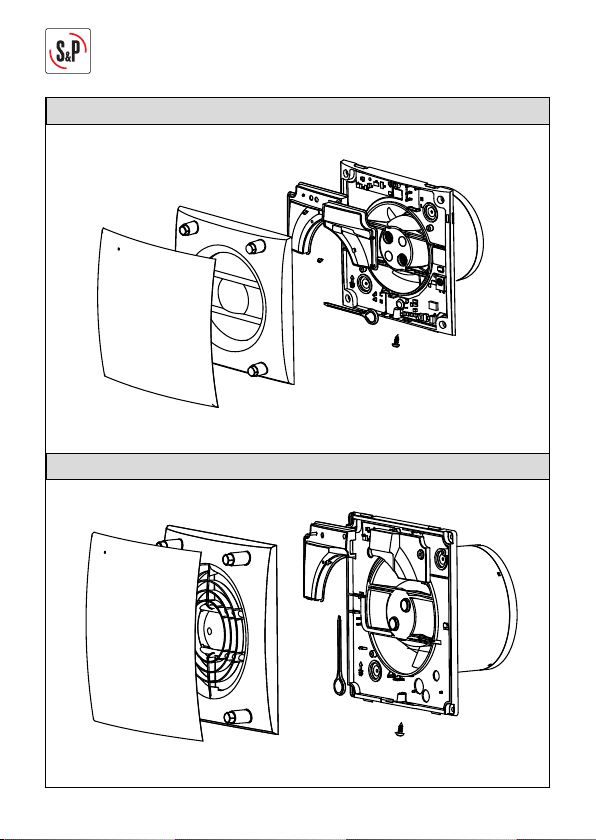 S&P