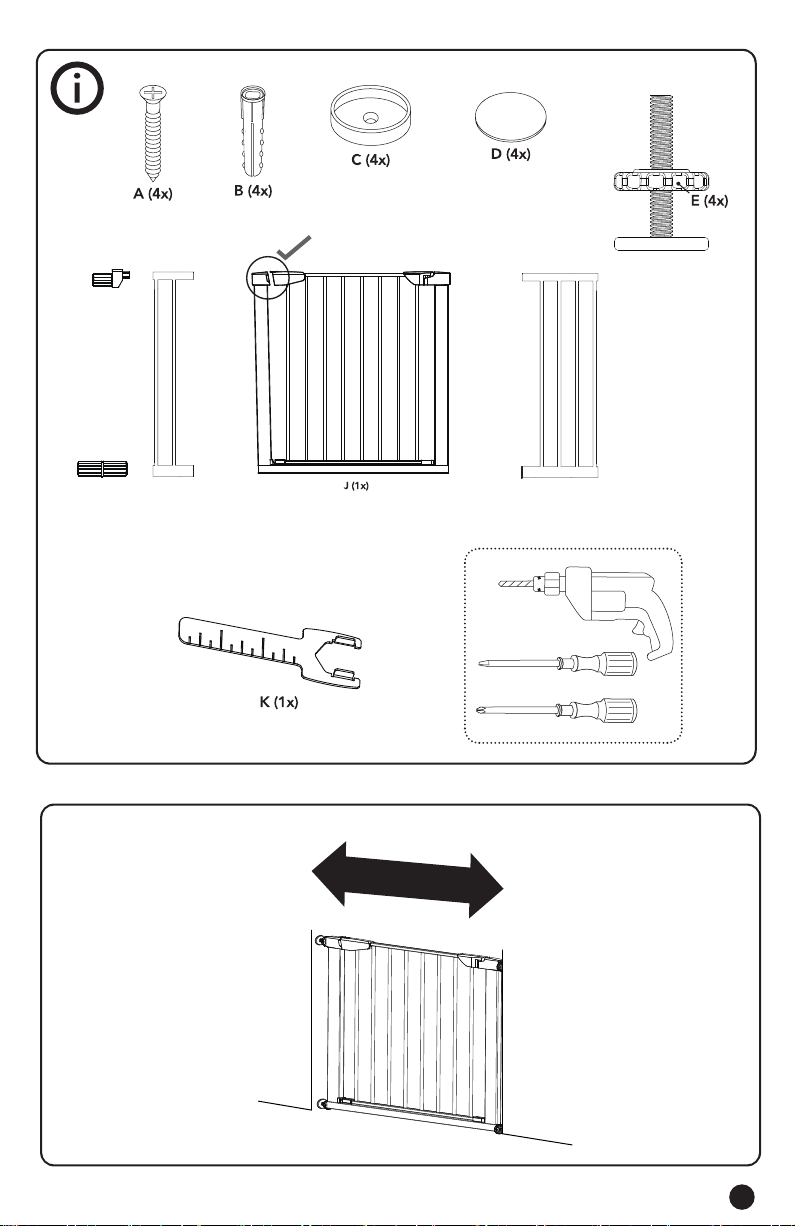 A (4x)

B (4x)

C (4x)

D (4x)

E (4x)

J (1x)

K (1x)