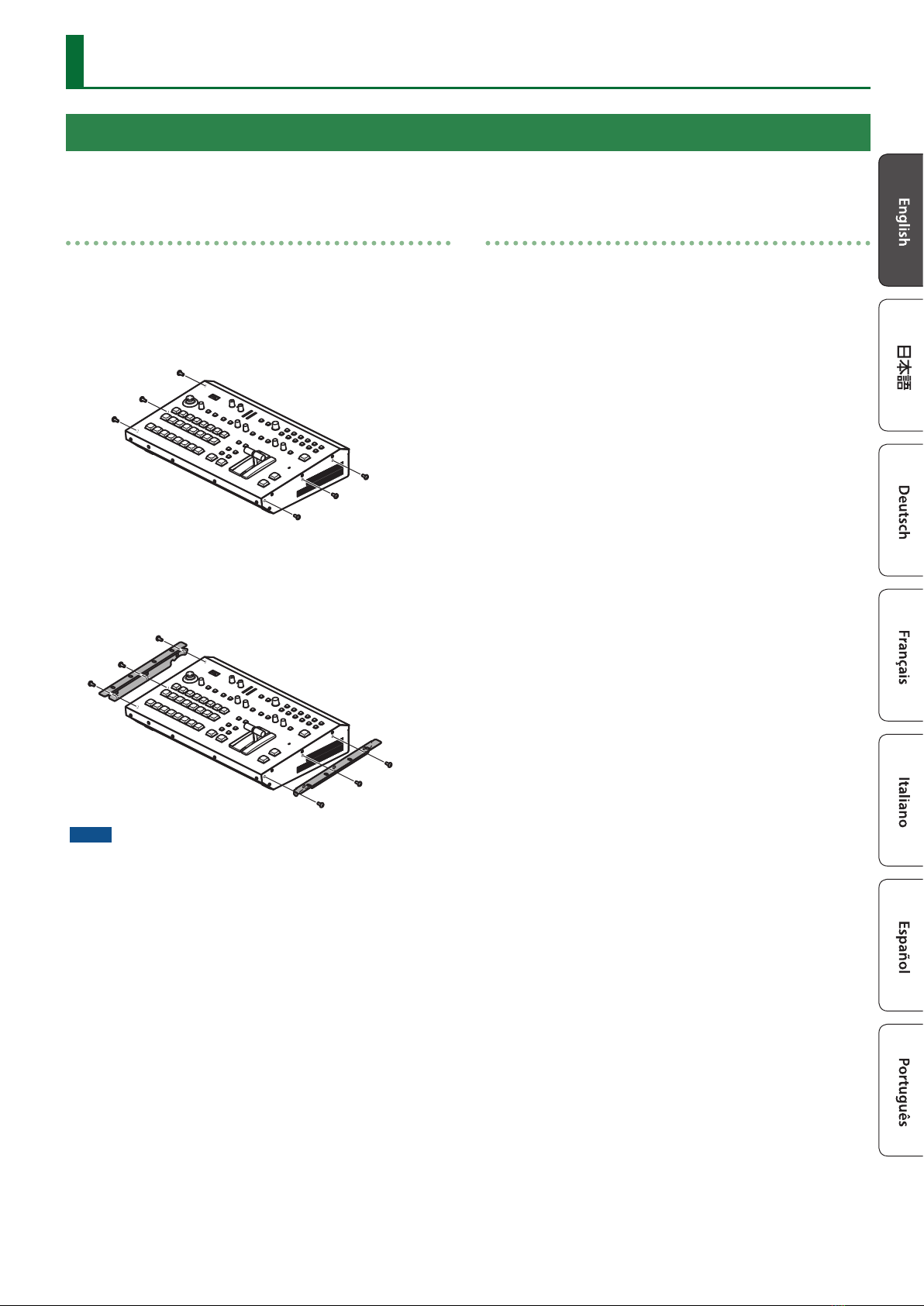 English

日本語

Deutsch

Français

Italiano

Español

Português