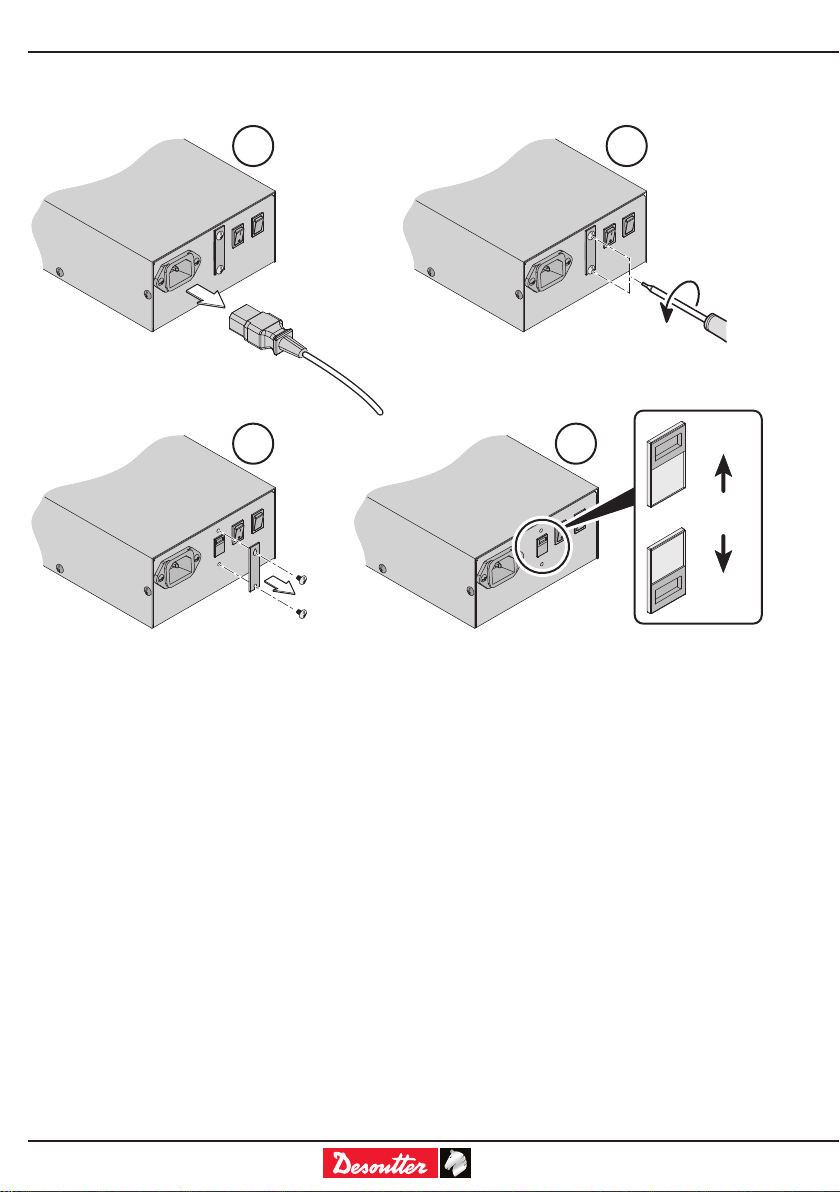 Desoutter