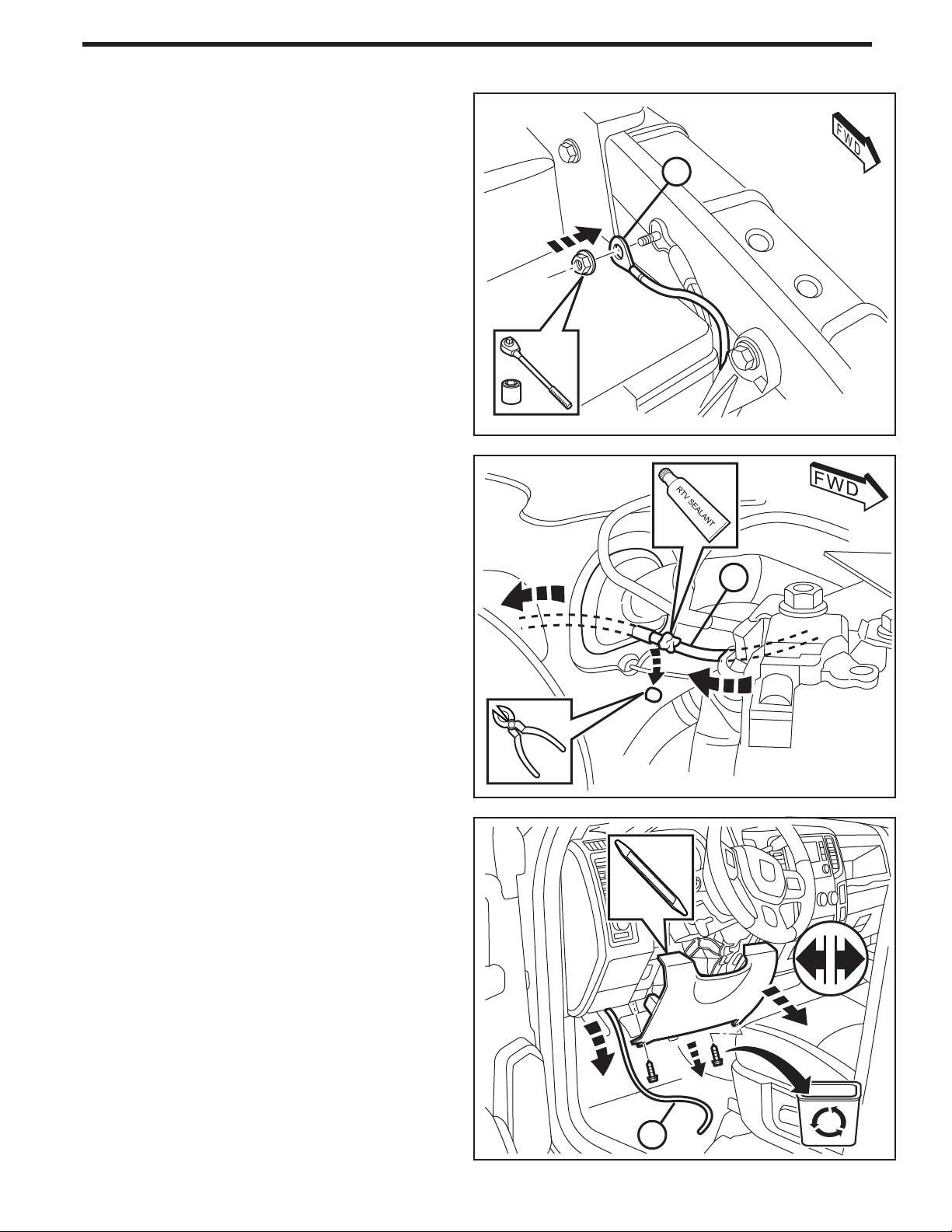 FWD

FWD

RTV SEALANT