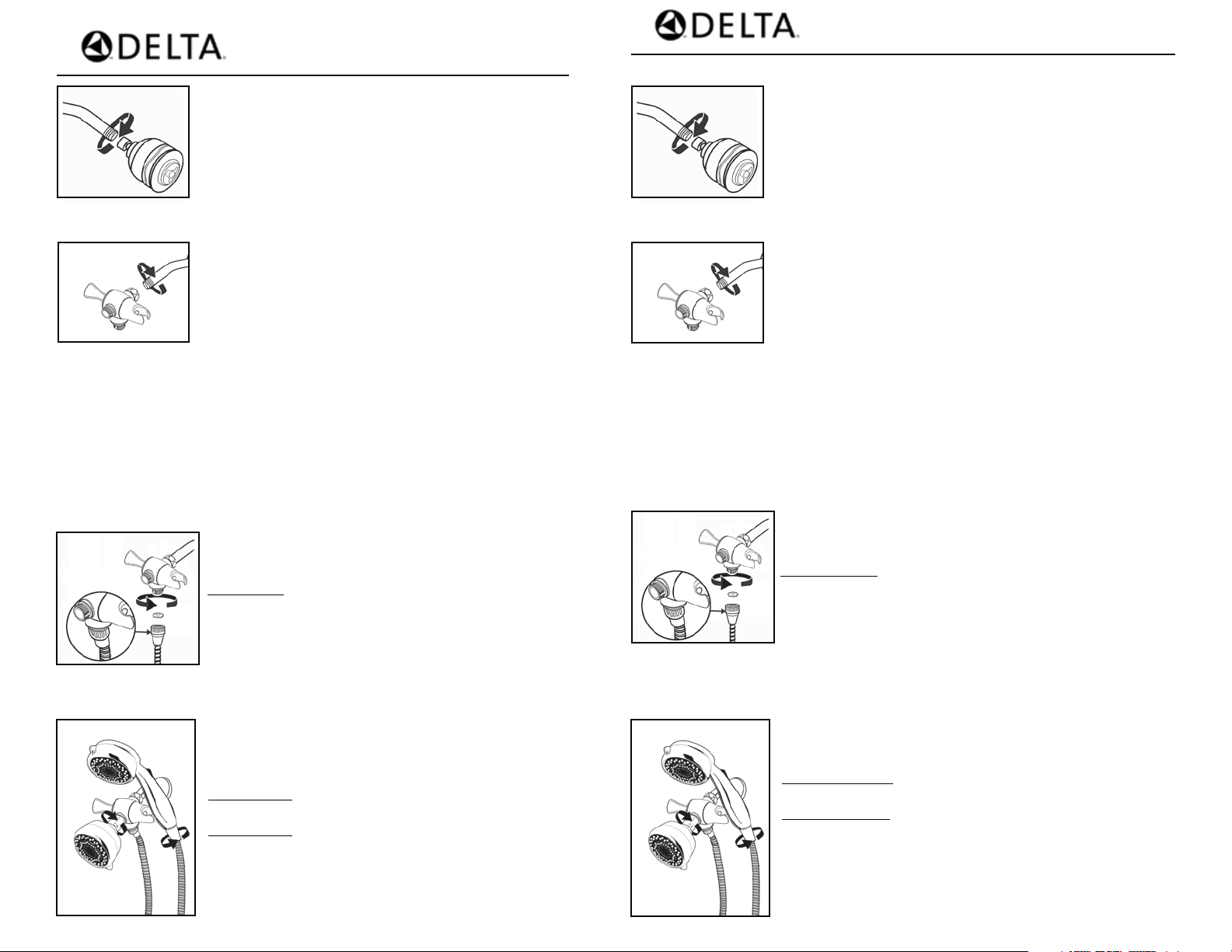 DELTA

DELTA