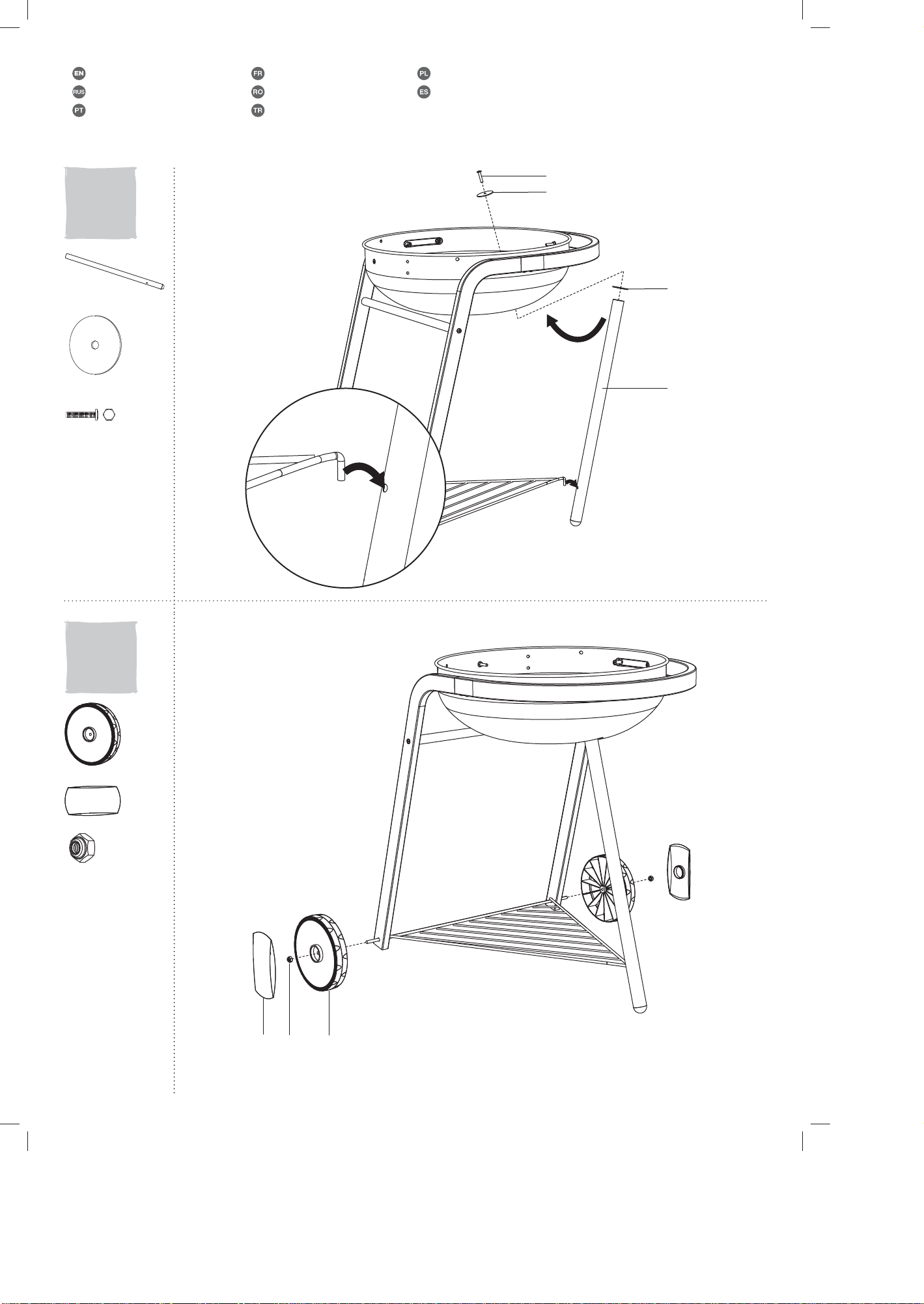 EN
RUS
PT
FR
RO
TR
PL
ES