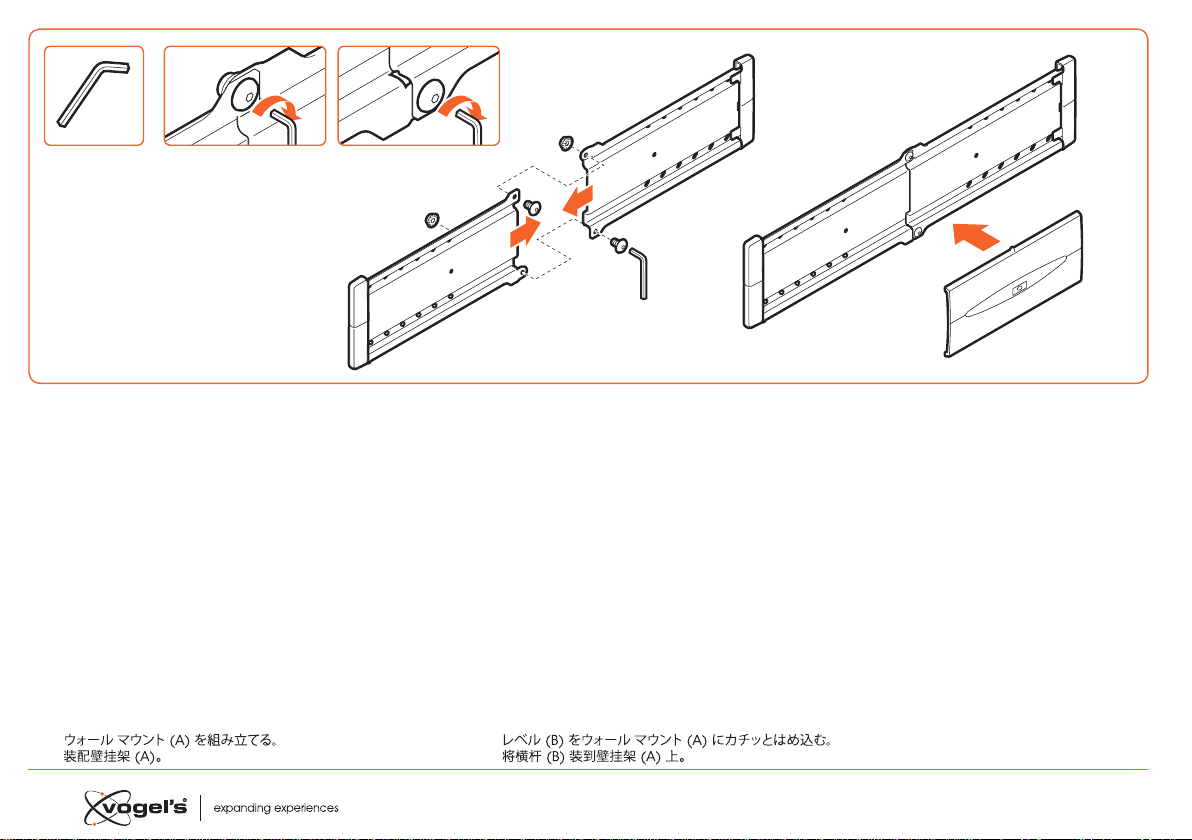 ウォール マウント (A) を組み立てる。
装配壁挂架 (A)。

レベル (B) をウォール マウント (A) にカチッとはめ込む。
将横杆 (B) 装到壁挂架 (A) 上。

vogel's | expanding experiences