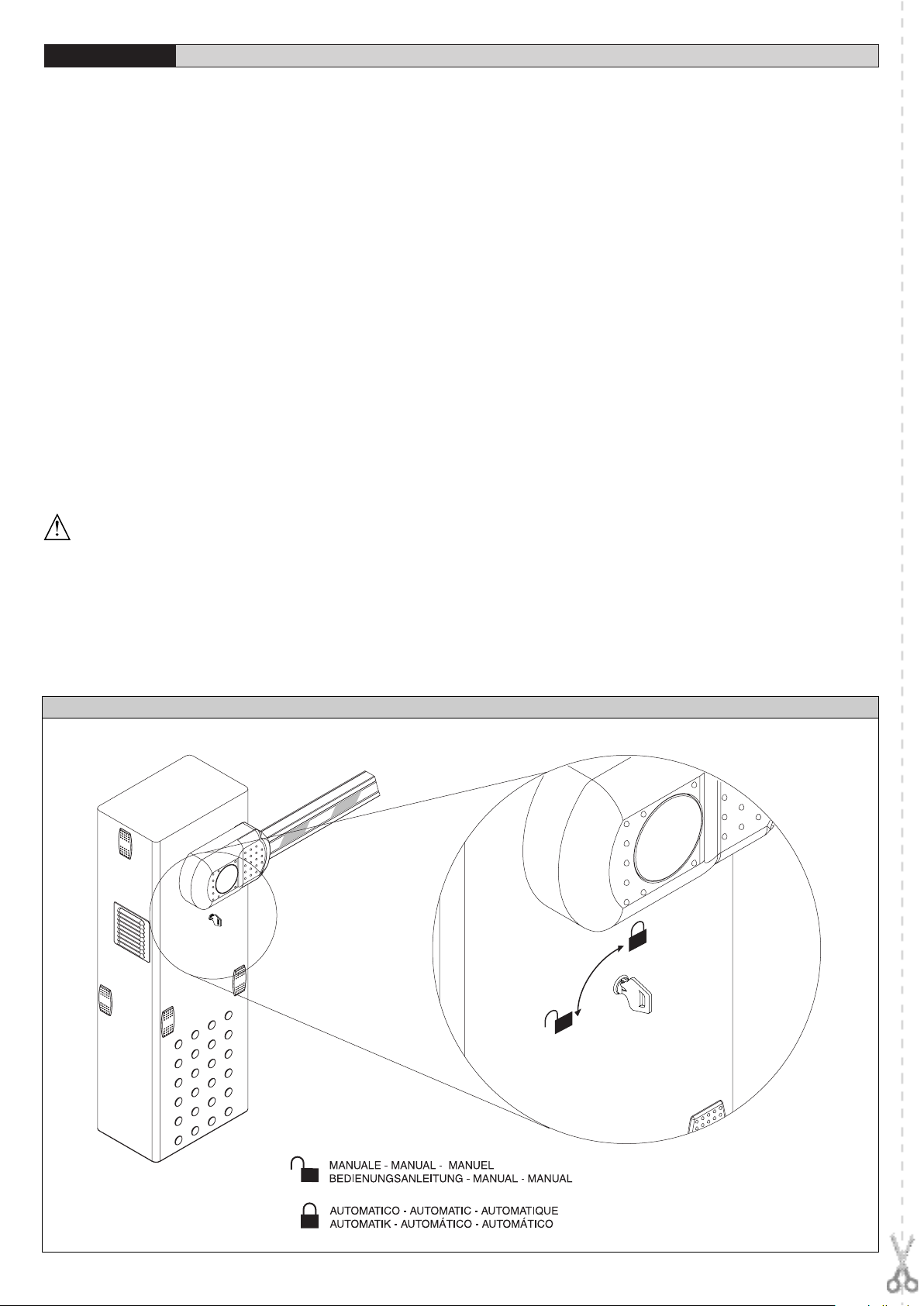 MANUALE - MANUAL - MANUEL
BEDIENUNGSANLEITUNG - MANUAL - MANUAL

AUTOMATICO - AUTOMATIC - AUTOMATIQUE
AUTOMATIK - AUTOMÁTICO - AUTOMÁTICO