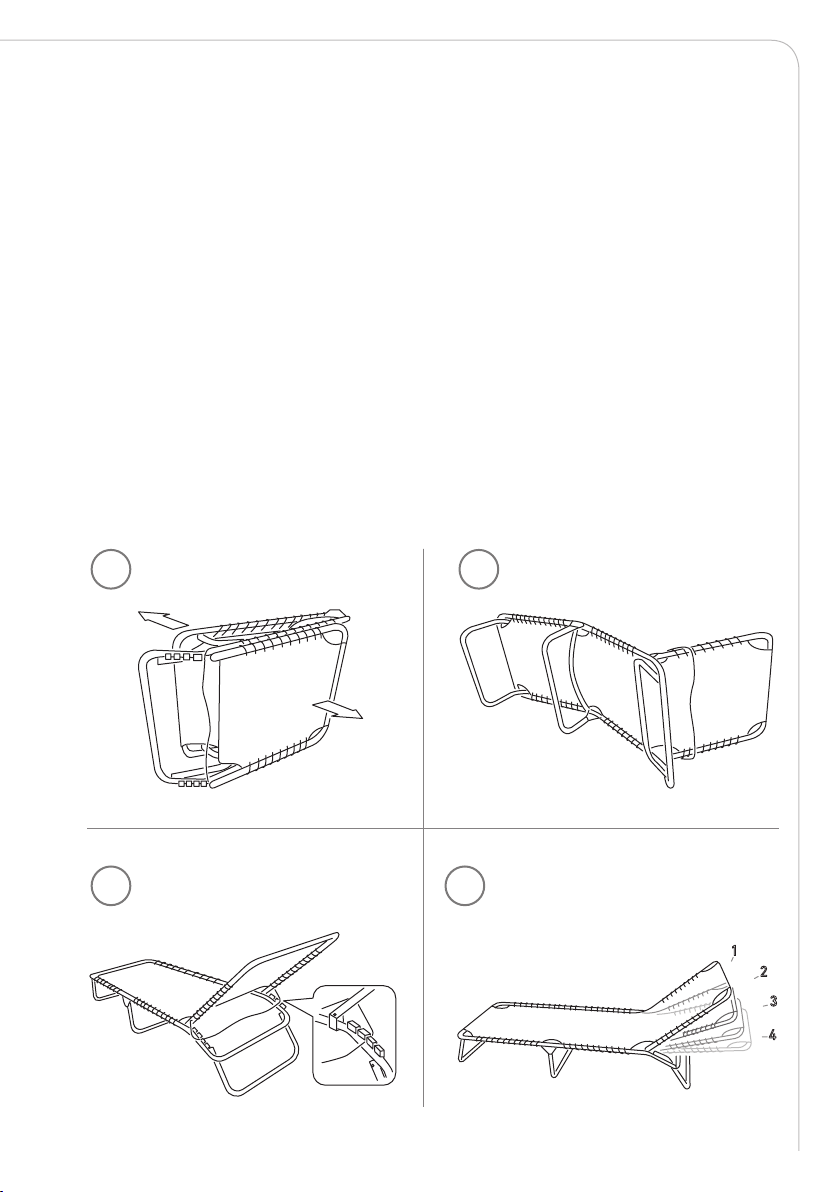 1
2
3
4