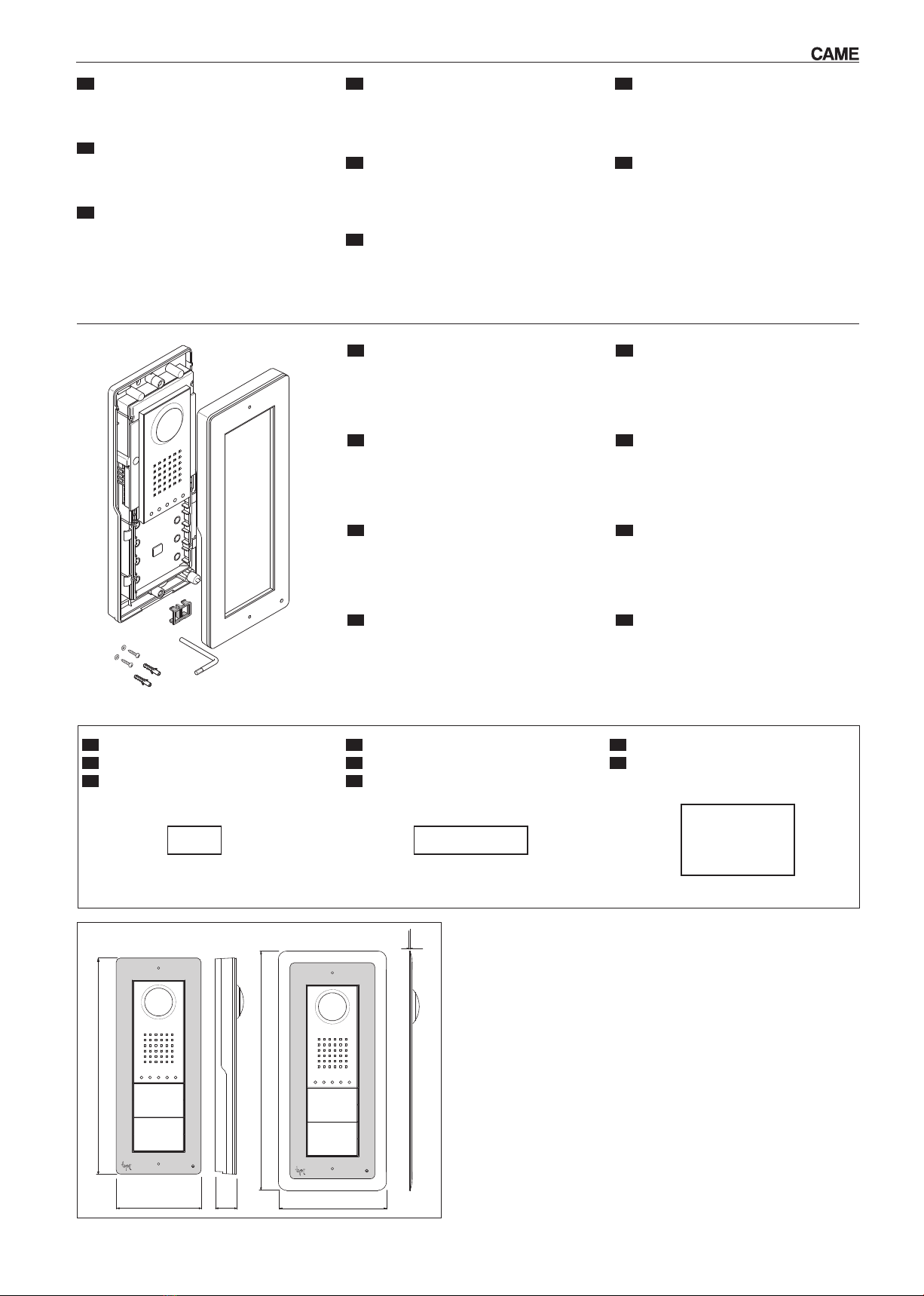 CAME