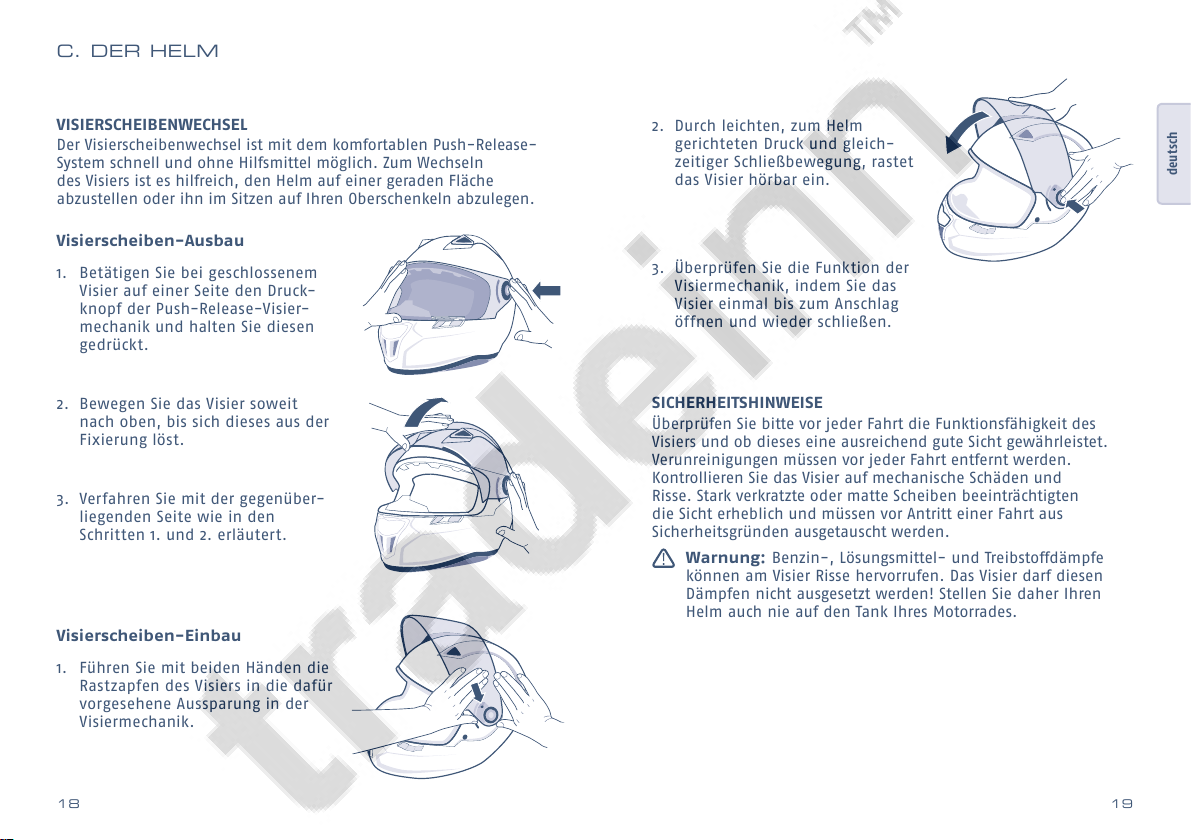 C. DER HELM

VISIERSCHEIBENWECHSEL
Der Visierscheibenwechsel ist mit dem komfortablen Push-Release-System schnell und ohne Hilfsmittel möglich. Zum Wechseln des Visiers ist es hilfreich, den Helm auf einer geraden Fläche abzustellen oder ihn im Sitzen auf Ihren Oberschenkeln abzulegen.

Visierscheiben-Ausbau

1. Betätigen Sie bei geschlossenem Visier auf einer Seite den Druckknopf der Push-Release-Visiermechanik und halten Sie diesen gedrückt.

2. Bewegen Sie das Visier soweit nach oben, bis sich dieses aus der Fixierung löst.

3. Verfahren Sie mit der gegenüberliegenden Seite wie in den Schritten 1. und 2. erläutert.

Visierscheiben-Einbau

1. Führen Sie mit beiden Händen die Rastzapfen des Visiers in die dafür vorgesehene Aussparung in der Visiermechanik.

18

2. Durch leichten, zum Helm gerichteten Druck und gleichzeitiger Schließbewegung, rastet das Visier hörbar ein.

3. Überprüfen Sie die Funktion der Visiermechanik, indem Sie das Visier einmal bis zum Anschlag öffnen und wieder schließen.

SICHERHEITSHINWEISE
Überprüfen Sie bitte vor jeder Fahrt die Funktionsfähigkeit des Visiers und ob dieses eine ausreichend gute Sicht gewährleistet. Verunreinigungen müssen vor jeder Fahrt entfernt werden. Kontrollieren Sie das Visier auf mechanische Schäden und Risse. Stark verkratzte oder matte Scheiben beeinträchtigten die Sicht erheblich und müssen vor Antritt einer Fahrt aus Sicherheitsgründen ausgetauscht werden.

Warnung: Benzin-, Lösungsmittel- und Treibstoffdämpfe können am Visier Risse hervorrufen. Das Visier darf diesen Dämpfen nicht ausgesetzt werden! Stellen Sie daher Ihren Helm auch nie auf den Tank Ihres Motorrades.

deutsch

19

tradeinn™