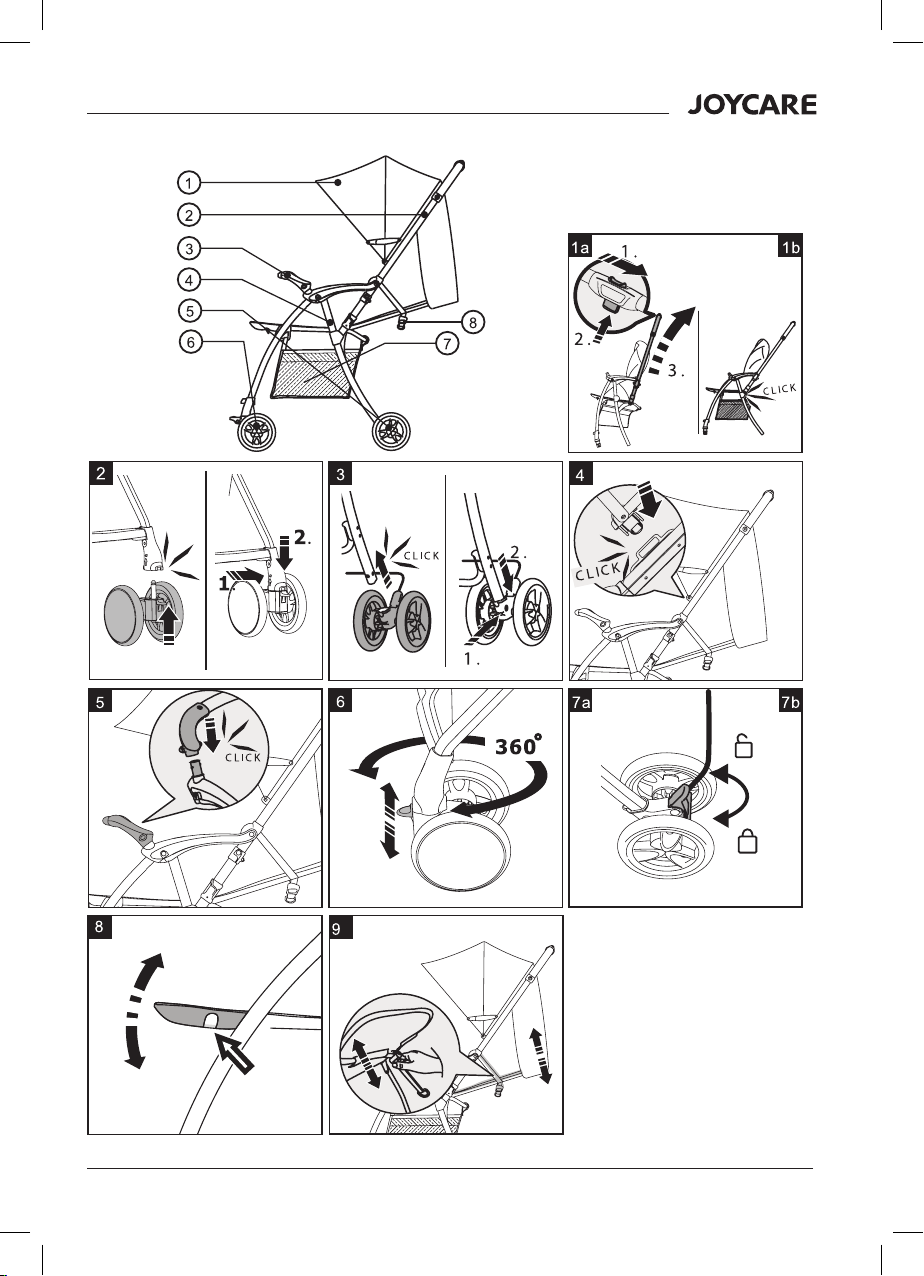 JOYCARE

1
2
3
4
5
6
7
8

1a
1b
1.
2.
3.
CLICK

2
2.
1.

3
CLICK
2.
1.

4
CLICK

5
CLICK

6
360°

7a
7b

8

9