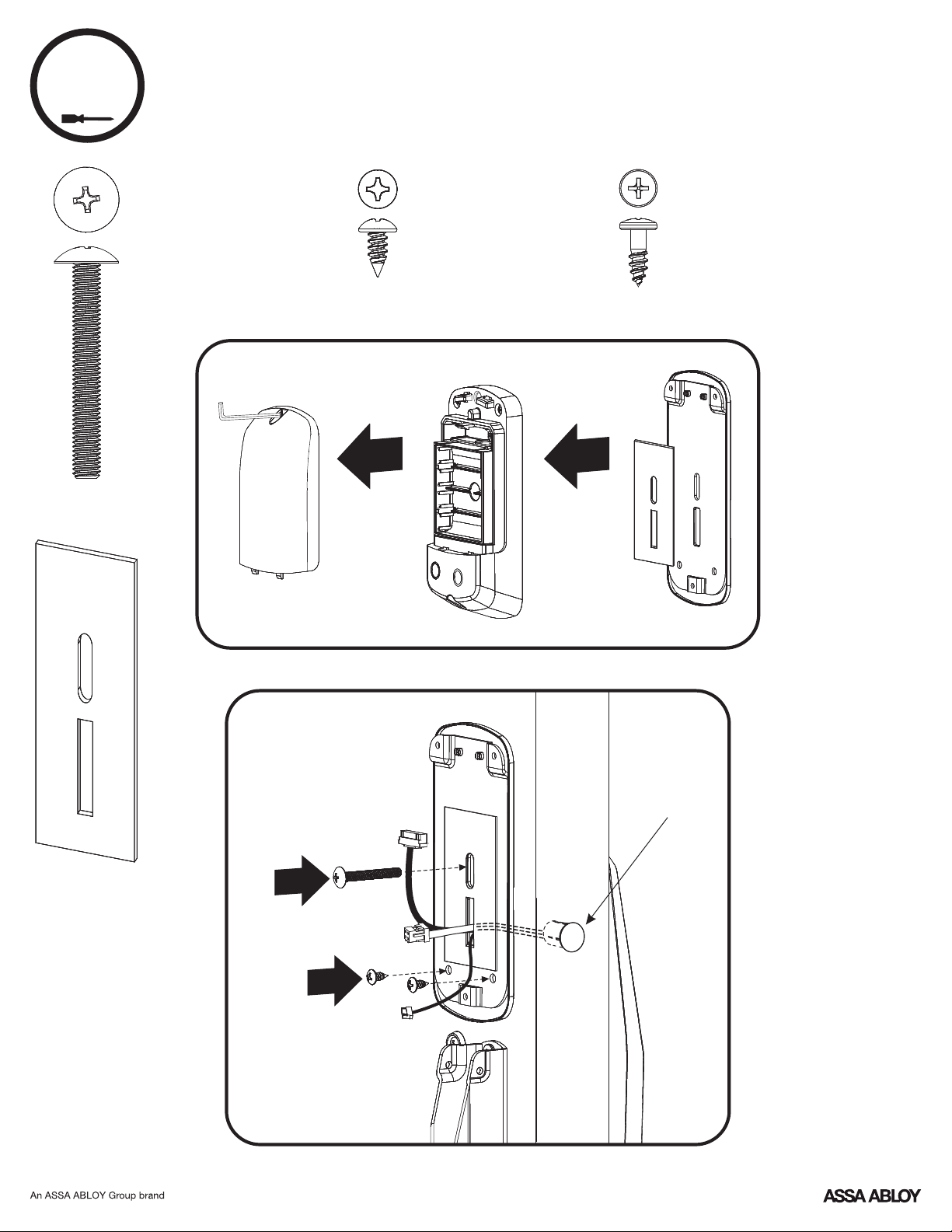 An ASSA ABLOY Group brand

ASSA ABLOY