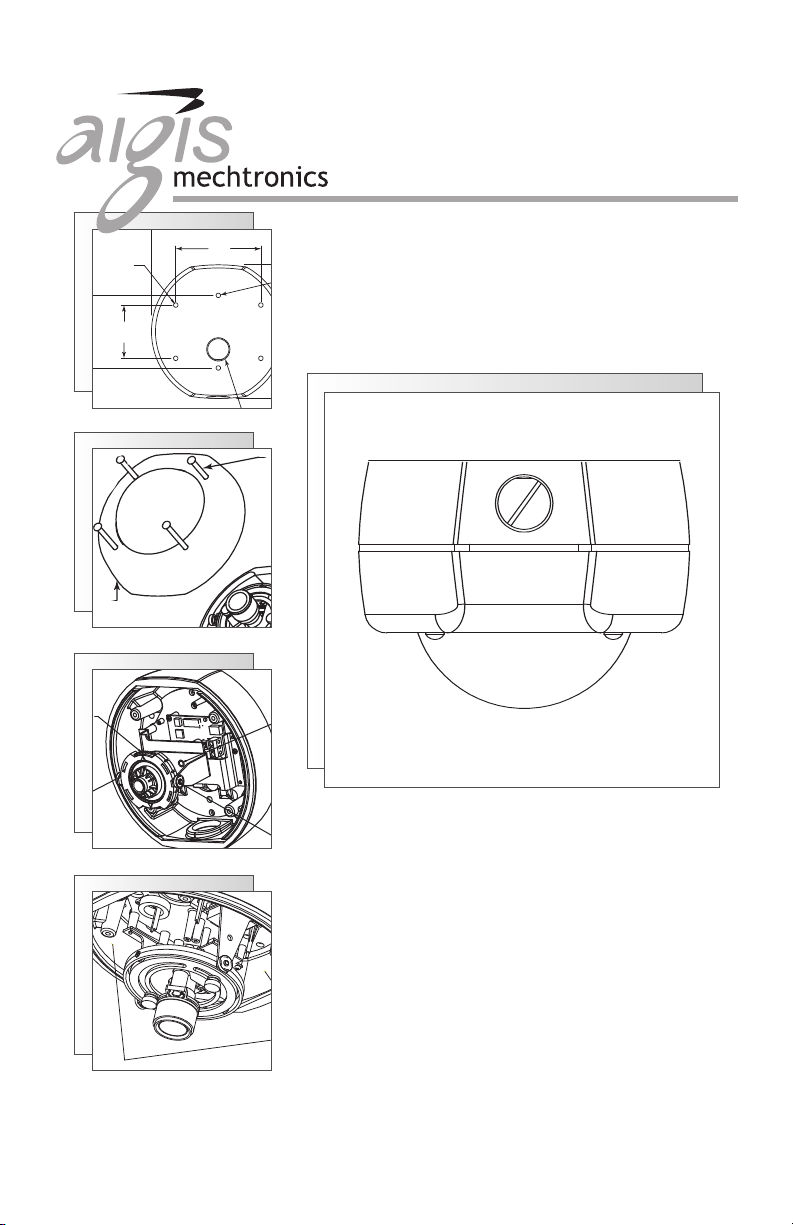 aigis mechtronics