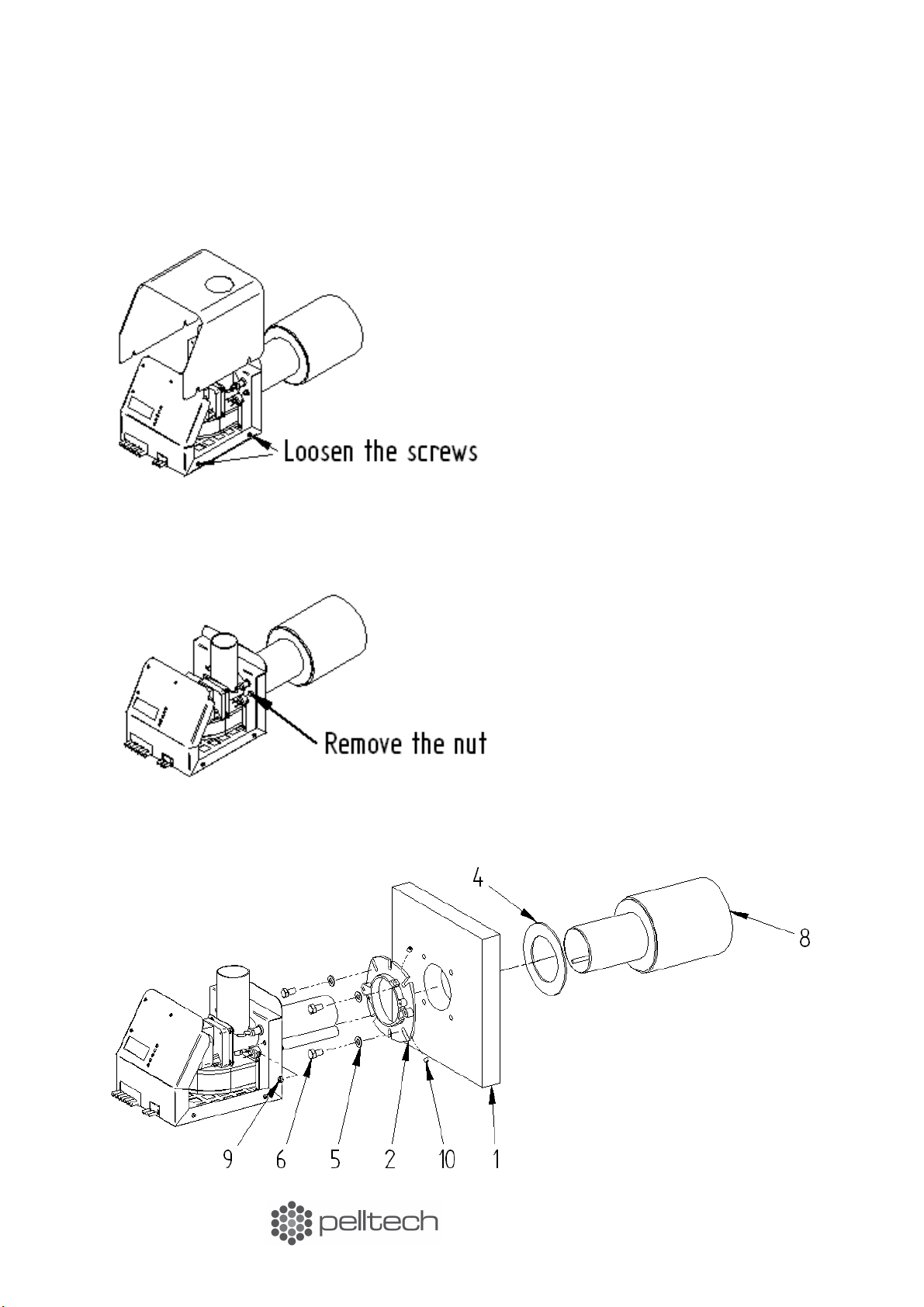 Loosen the screws

Remove the nut

4

8

9 6 5 2 10 1

pelltech