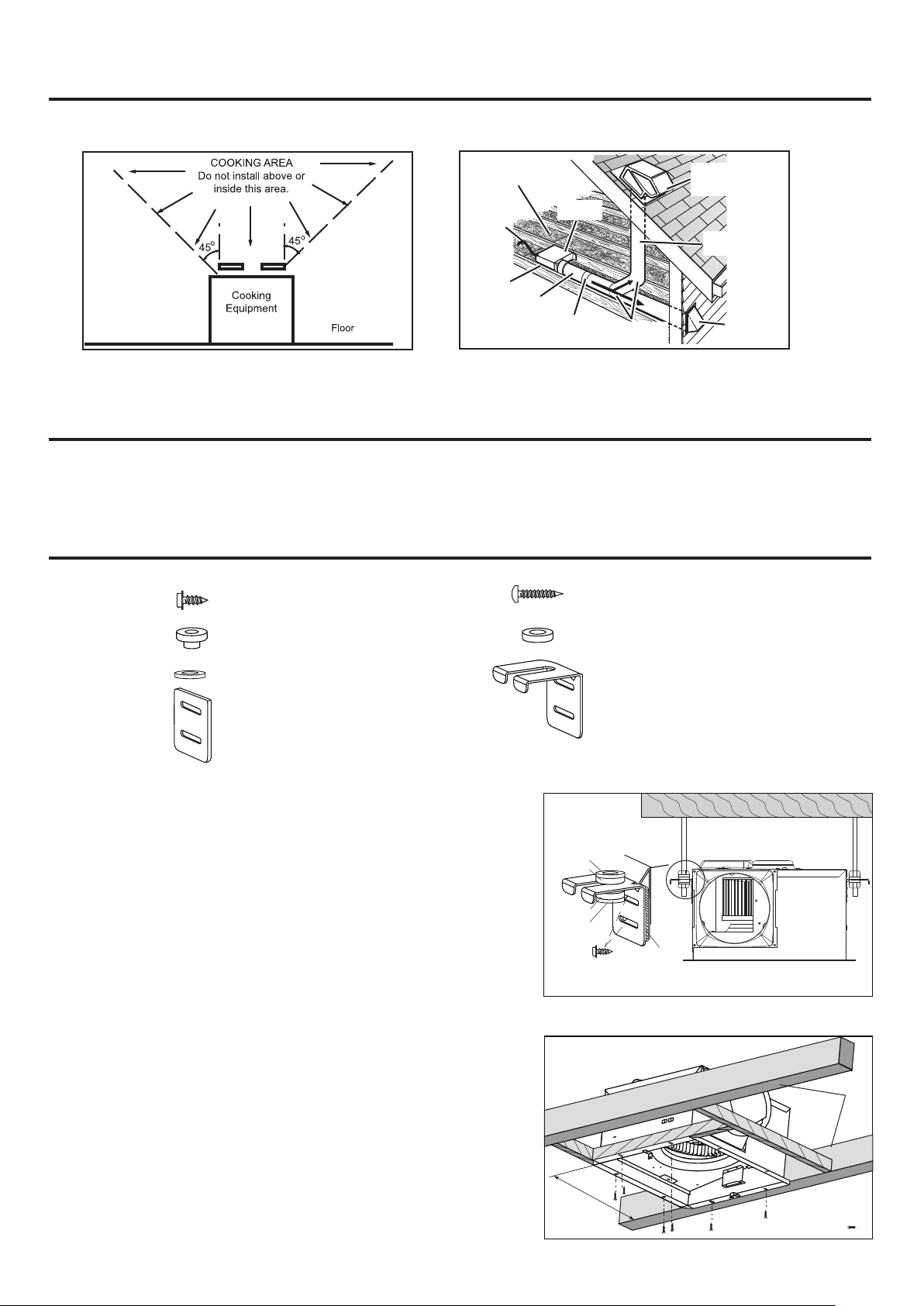 COOKING AREA
Do not install above or inside this area.

$45^o$

$45^o$

Cooking Equipment

Floor