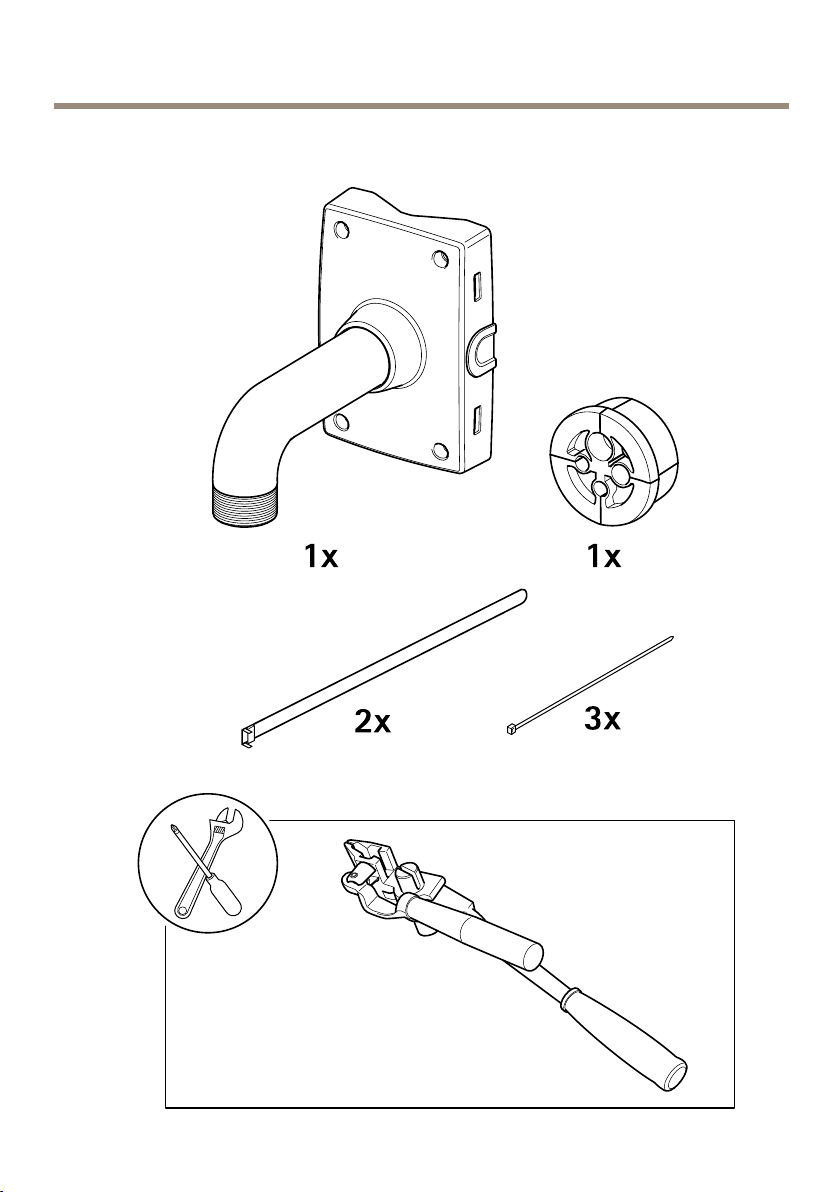 1x

1x

2x

3x