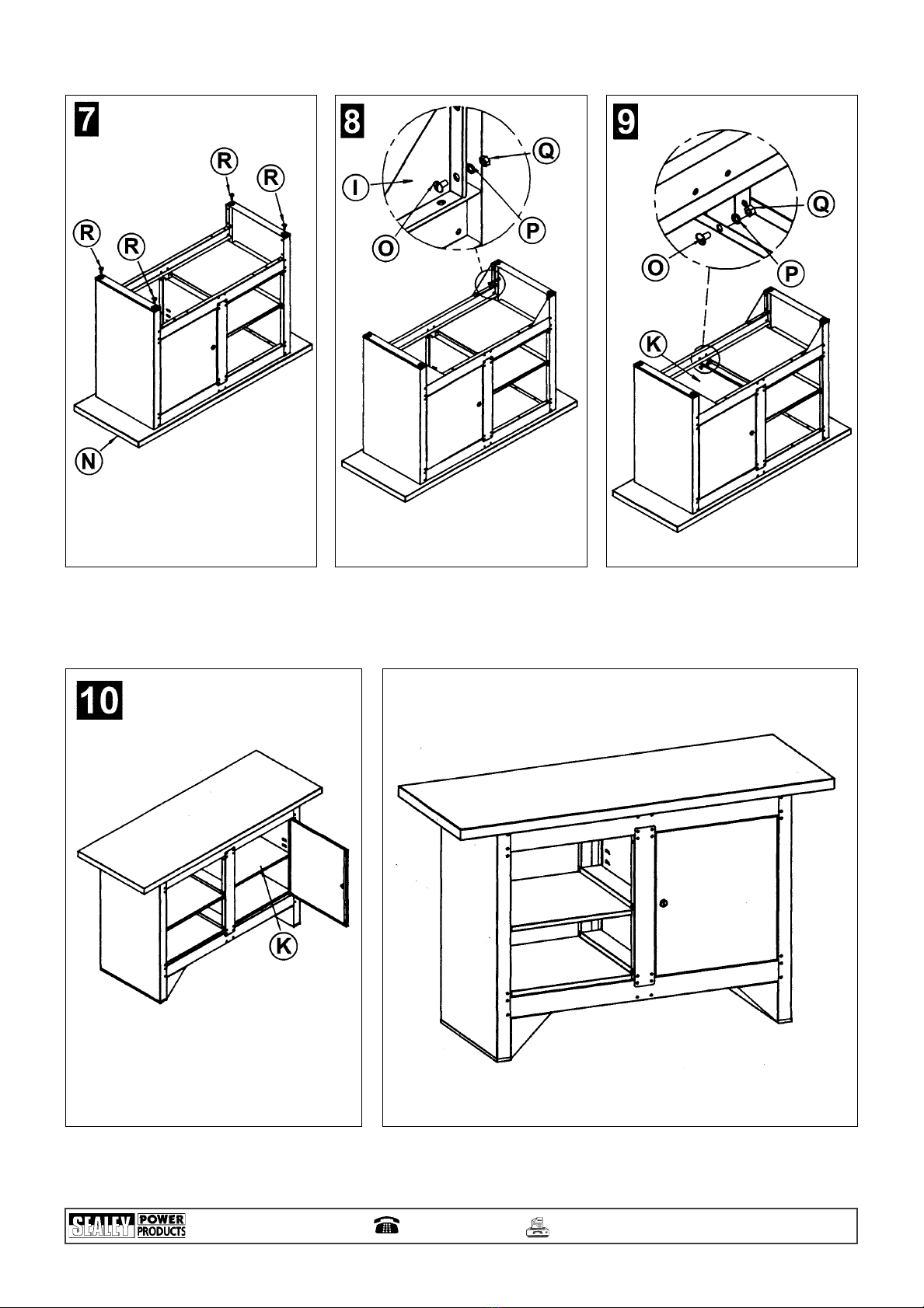 7

R R R R N

8

I Q O P

9

Q O P K

10

K

SEALEY POWER PRODUCTS