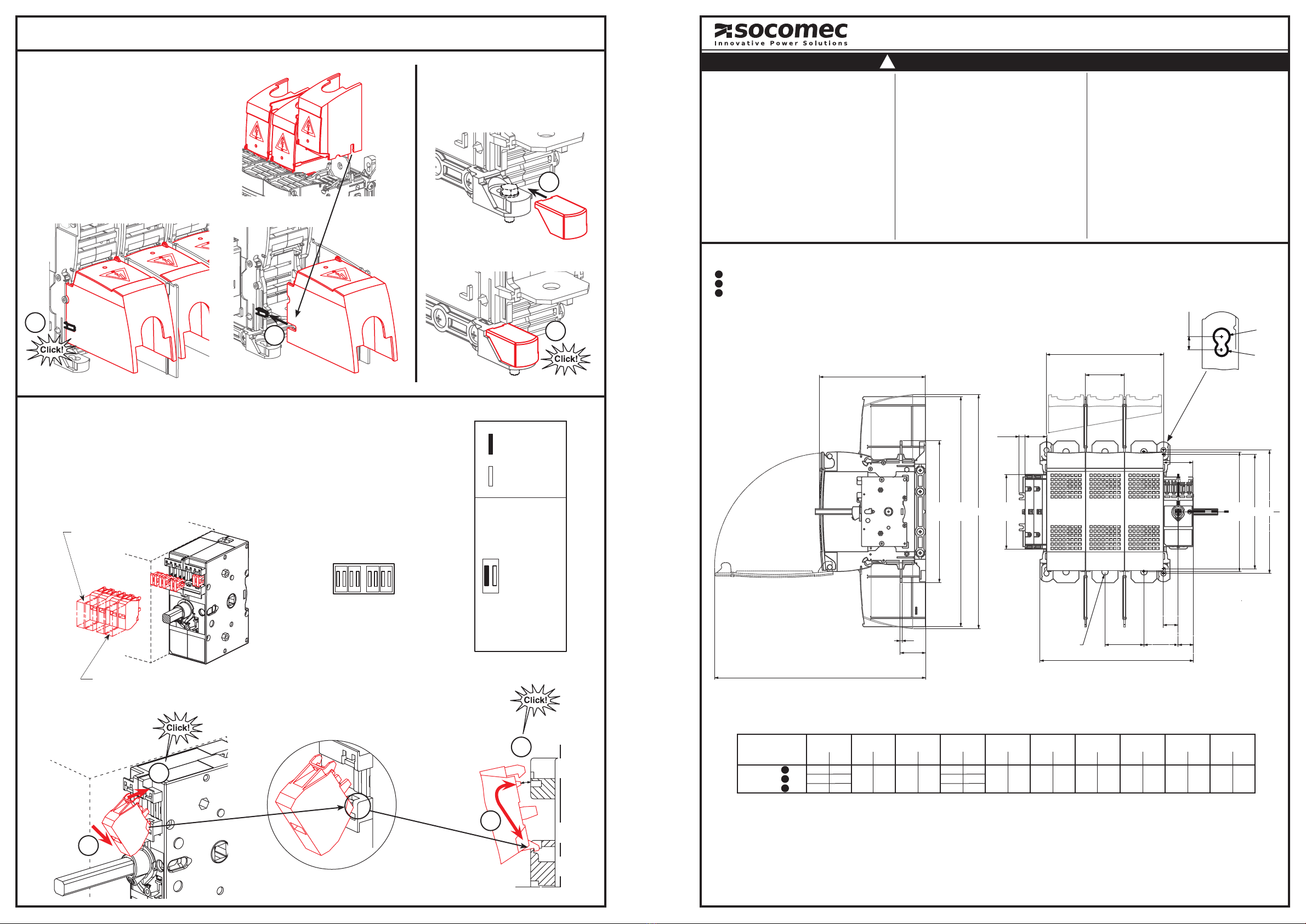 Click!

Click!

Click!

Click!

socomec
Innovative Power Solutions