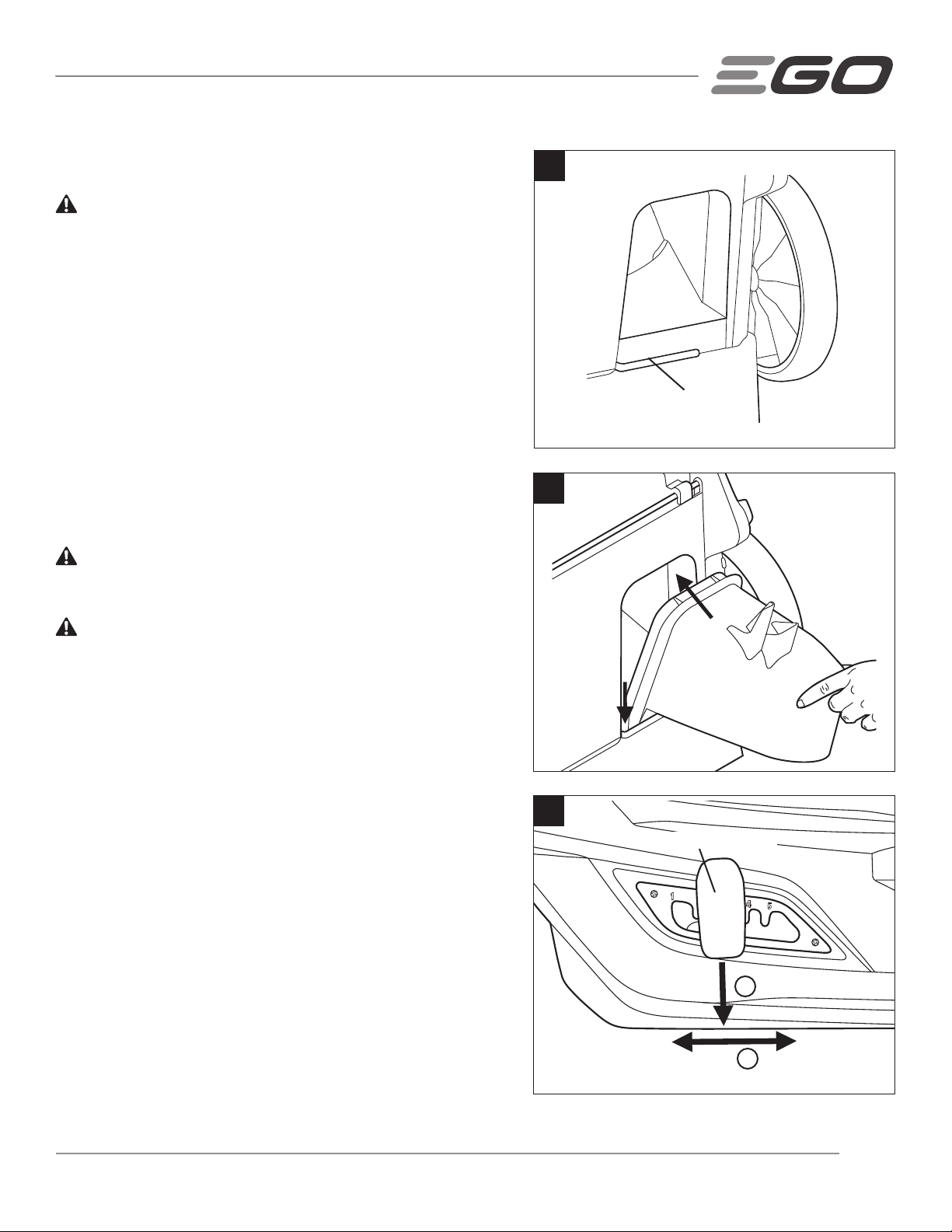 EGO

1

4

5